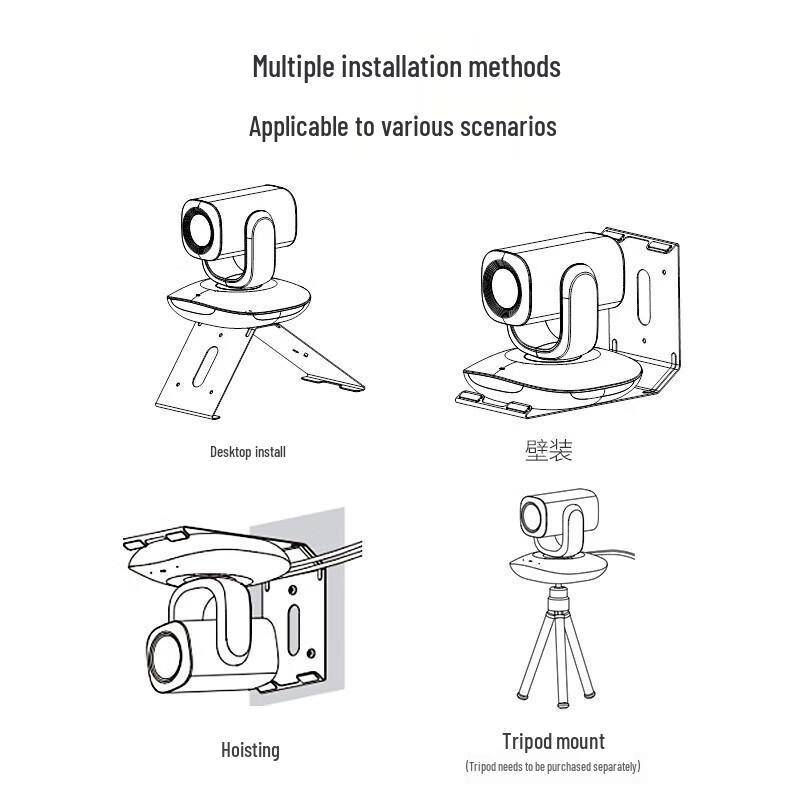 Multiple installation methods

Applicable to various scenarios

Desktop install

壁装

Hoisting

Tripod mount
(Tripod needs to be purchased separately)