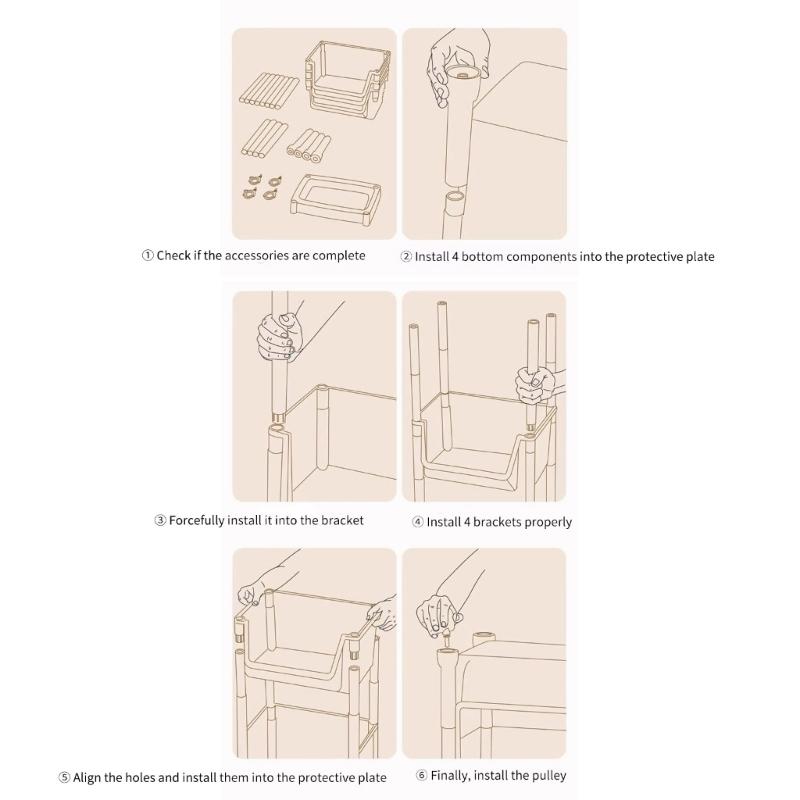 ① Check if the accessories are complete

② Install 4 bottom components into the protective plate

③ Forcefully install it into the bracket

④ Install 4 brackets properly

⑤ Align the holes and install them into the protective plate

⑥ Finally, install the pulley