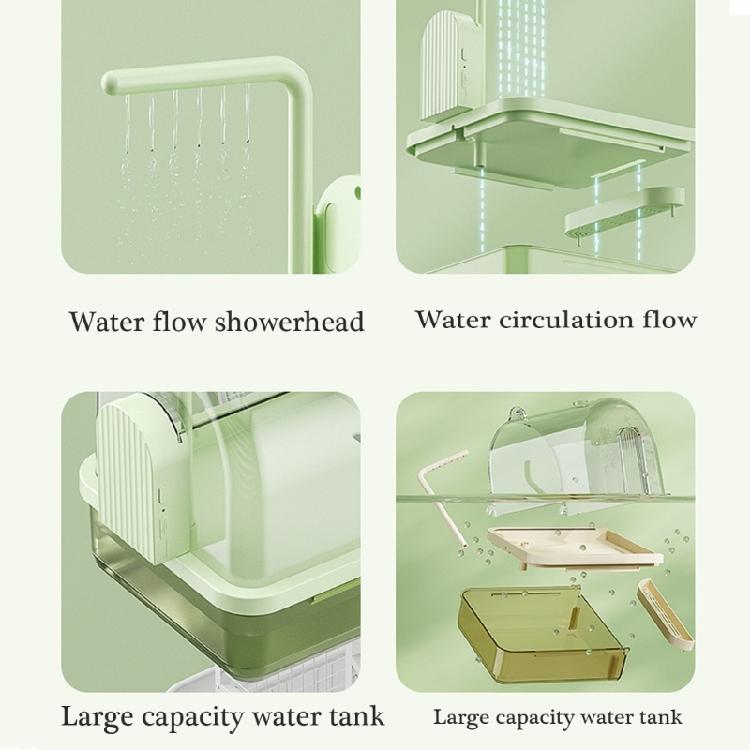 Water flow showerhead

Water circulation flow

Large capacity water tank

Large capacity water tank