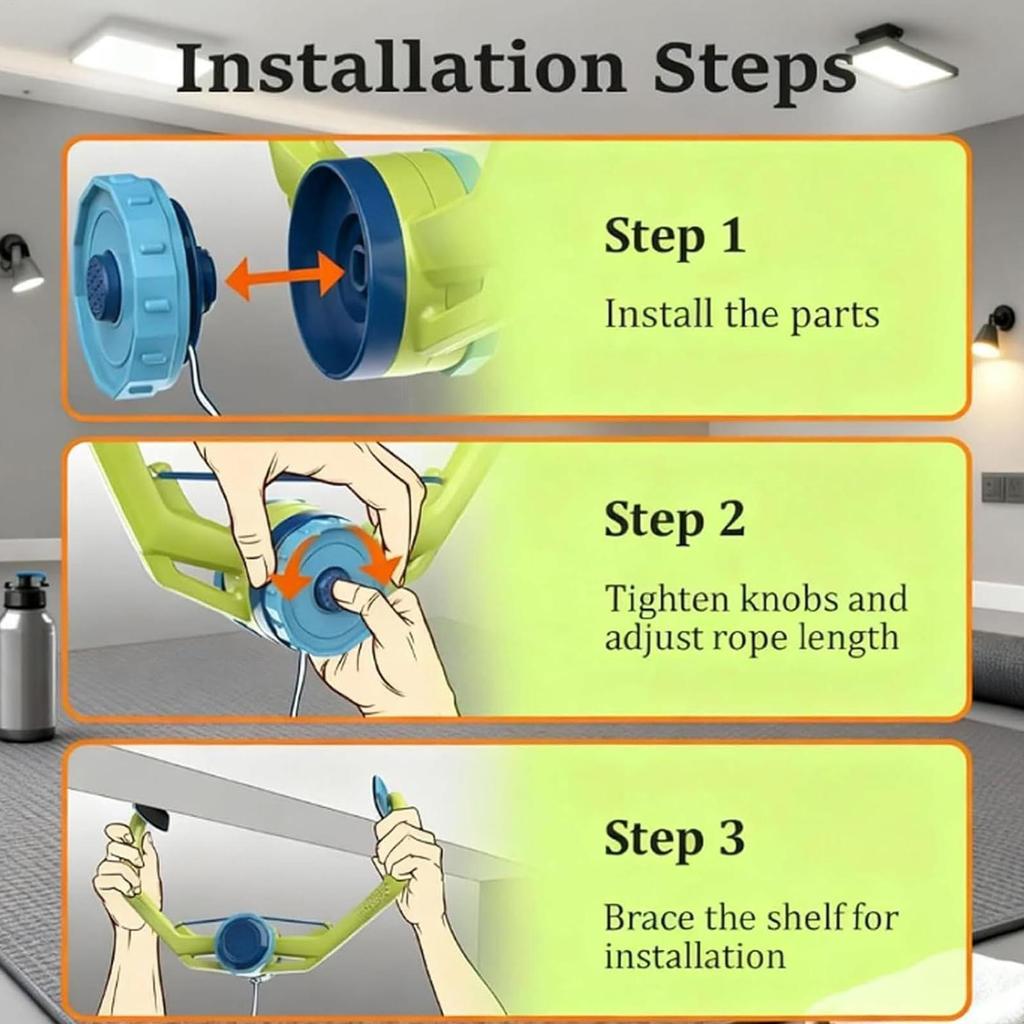 Installation Steps

Step 1

Install the parts

Step 2

Tighten knobs and adjust rope length

Step 3

Brace the shelf for installation