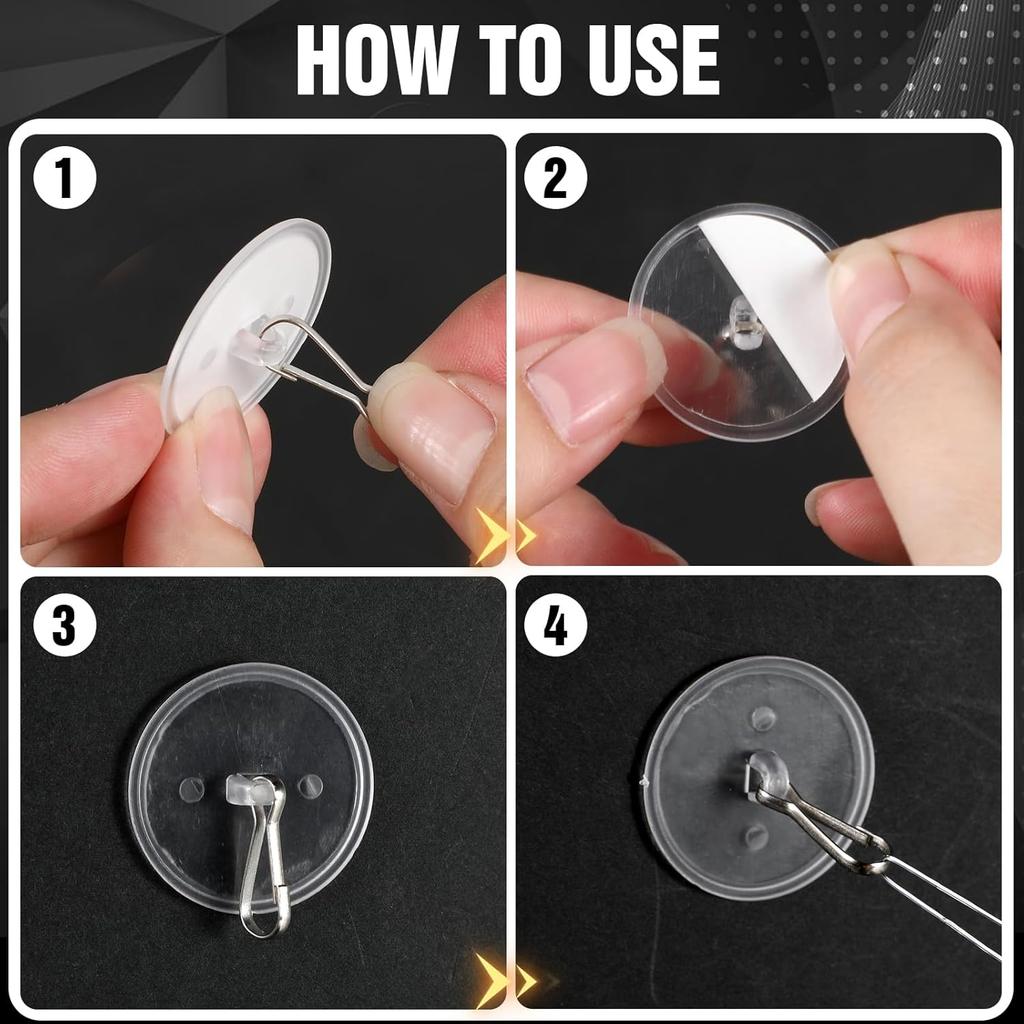 HOW TO USE

1

2

3

4