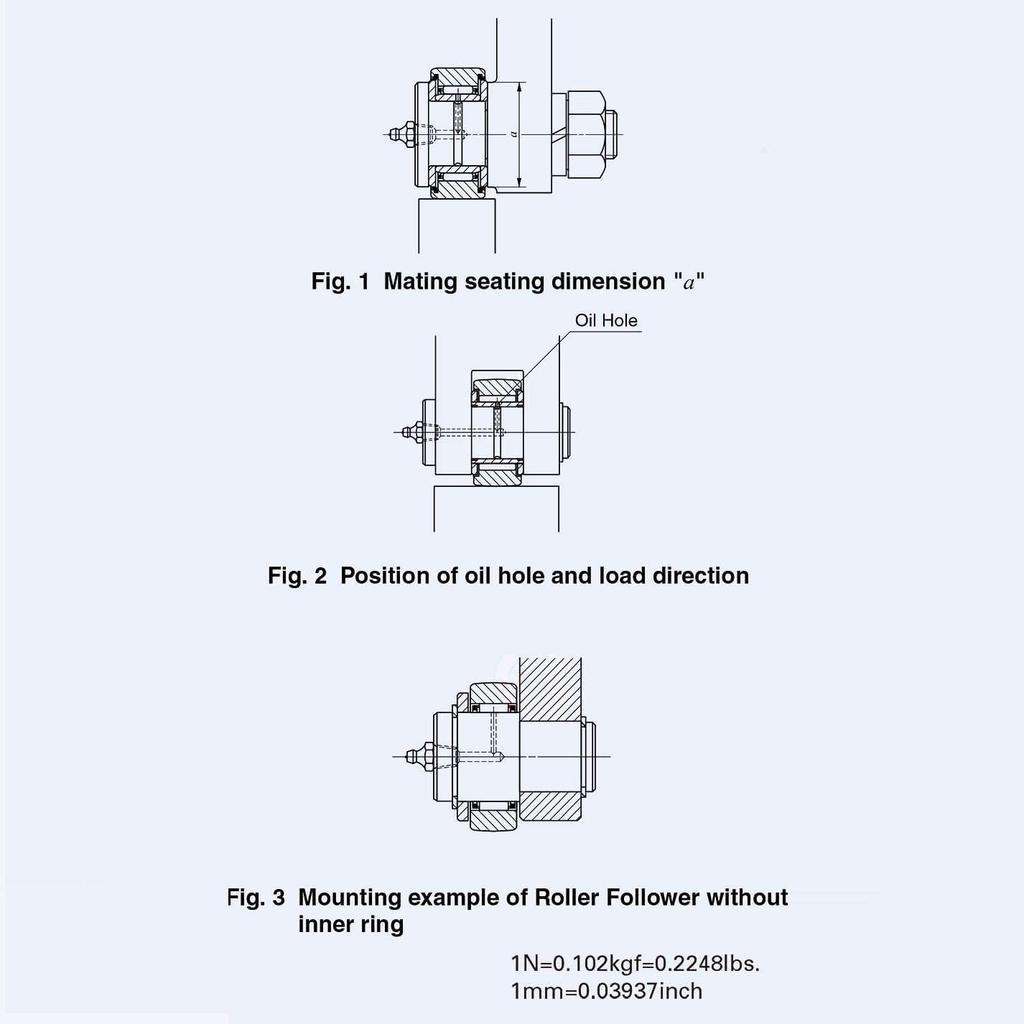 $a$

Fig. 1 Mating seating dimension "$a$"

Oil Hole

Fig. 2 Position of oil hole and load direction

Fig. 3 Mounting example of Roller Follower without inner ring

1N=0.102kgf=0.2248lbs.
1mm=0.03937inch