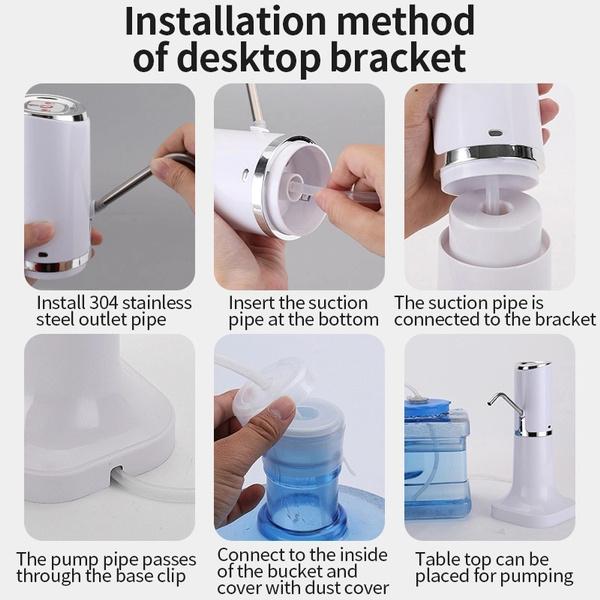 Installation method of desktop bracket

Install 304 stainless steel outlet pipe

Insert the suction pipe at the bottom

The suction pipe is connected to the bracket

The pump pipe passes through the base clip

Connect to the inside of the bucket and cover with dust cover

Table top can be placed for pumping