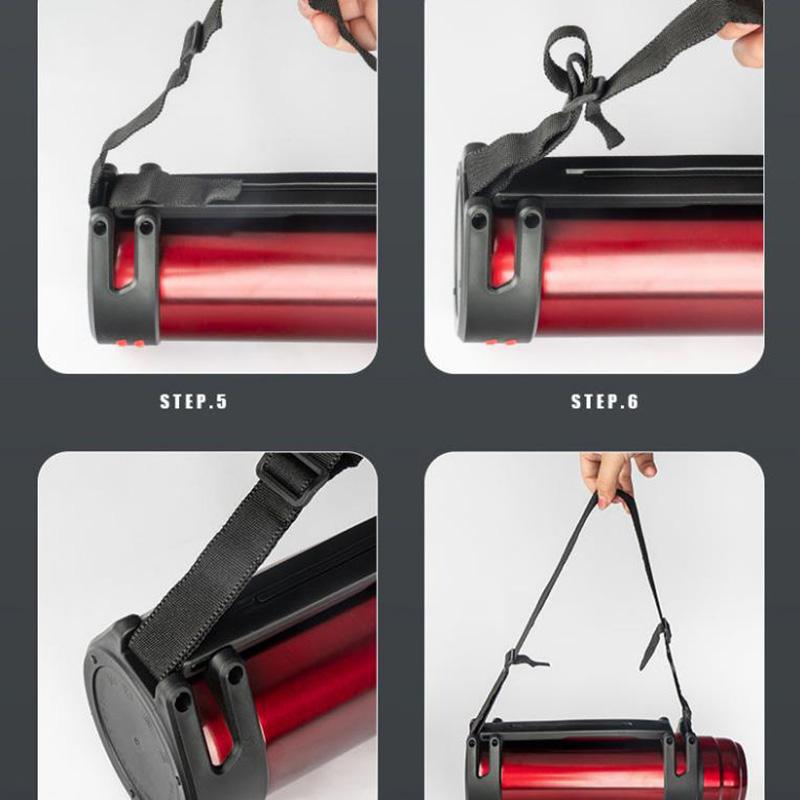 STEP.5

STEP.6