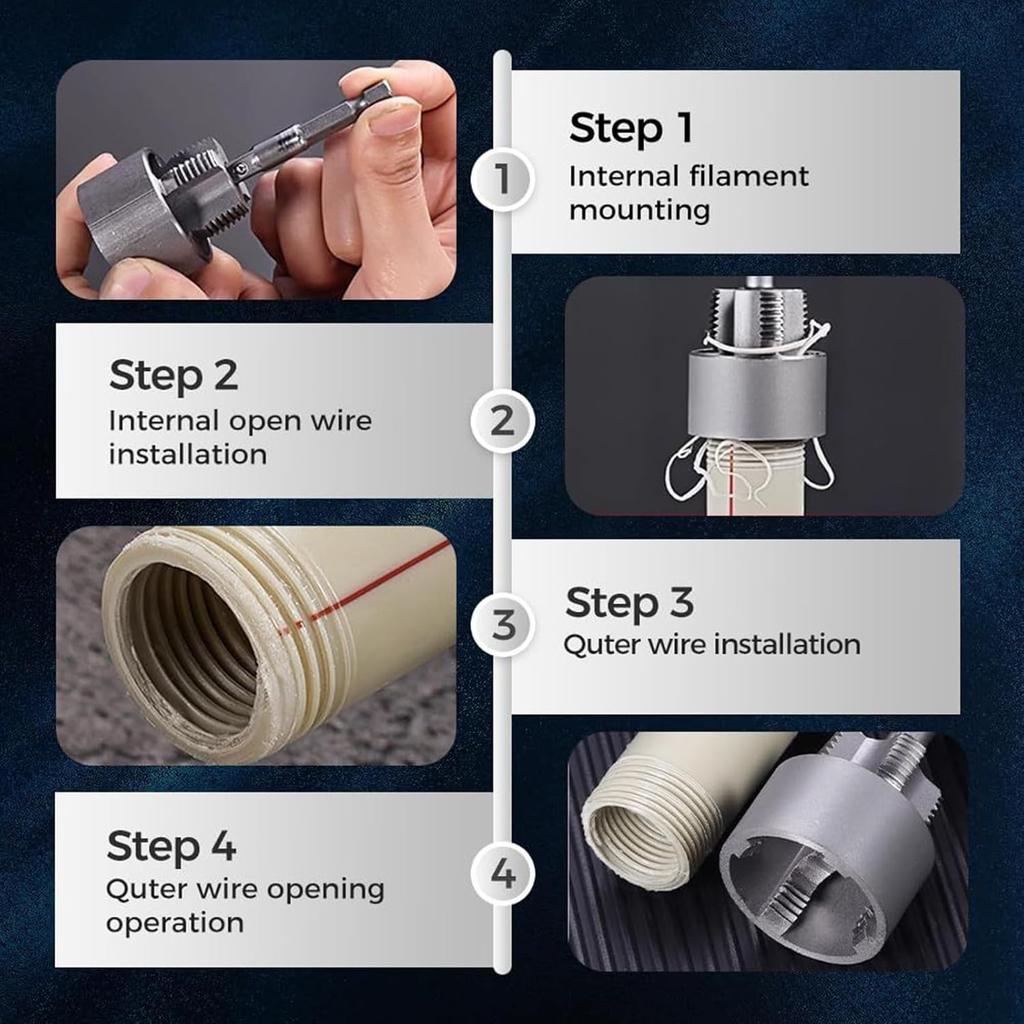 1

Step 1
Internal filament mounting

Step 2
Internal open wire installation

2

3

Step 3
Quter wire installation

Step 4
Quter wire opening operation

4