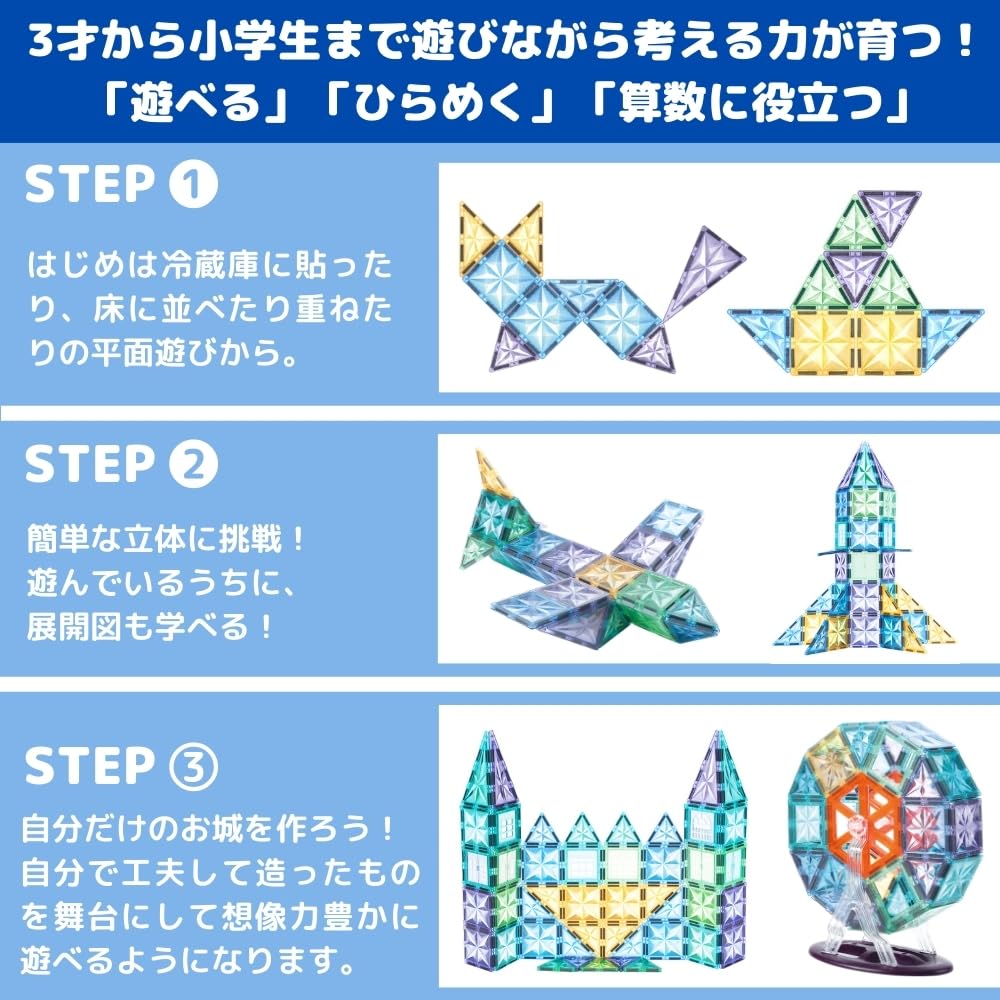 3才から小学生まで遊びながら考える力が育つ！
「遊べる」「ひらめく」「算数に役立つ」

STEP ①

はじめは冷蔵庫に貼ったり、床に並べたり重ねたりの平面遊びから。

STEP ②

簡単な立体に挑戦！
遊んでいるうちに、
展開図も学べる！

STEP ③

自分だけのお城を作ろう！
自分で工夫して造ったものを舞台にして想像力豊かに遊べるようになります。