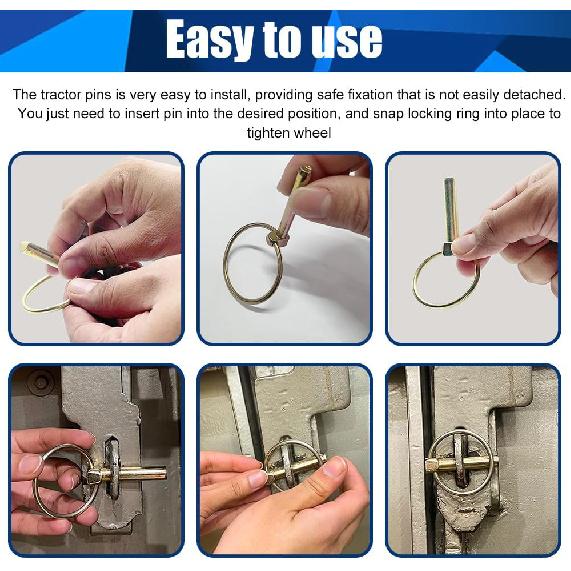 Easy to use

The tractor pins is very easy to install, providing safe fixation that is not easily detached. You just need to insert pin into the desired position, and snap locking ring into place to tighten wheel