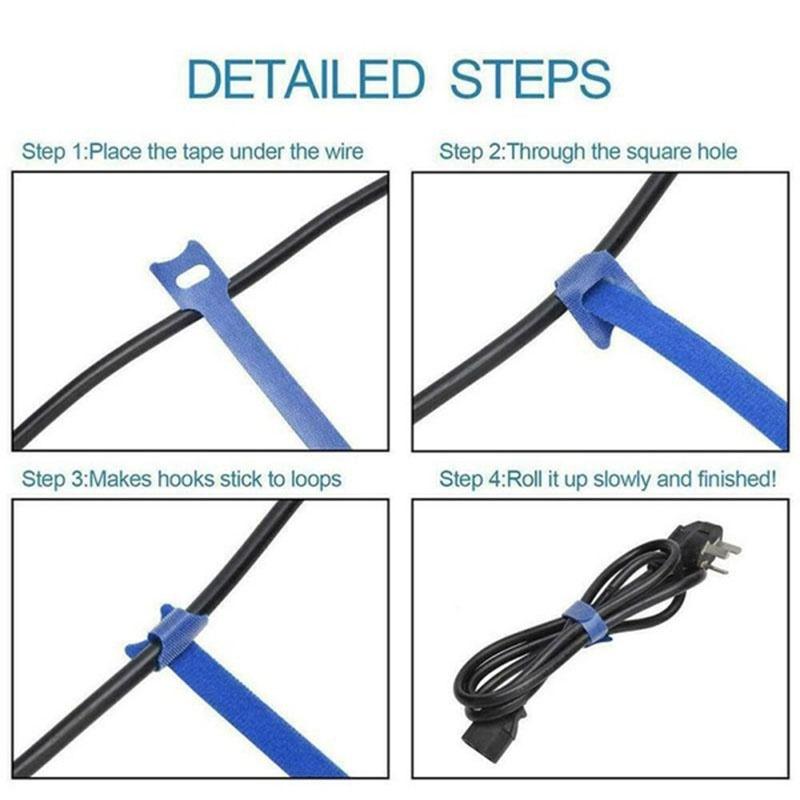 DETAILED STEPS

Step 1:Place the tape under the wire

Step 2:Through the square hole

Step 3:Makes hooks stick to loops

Step 4:Roll it up slowly and finished!