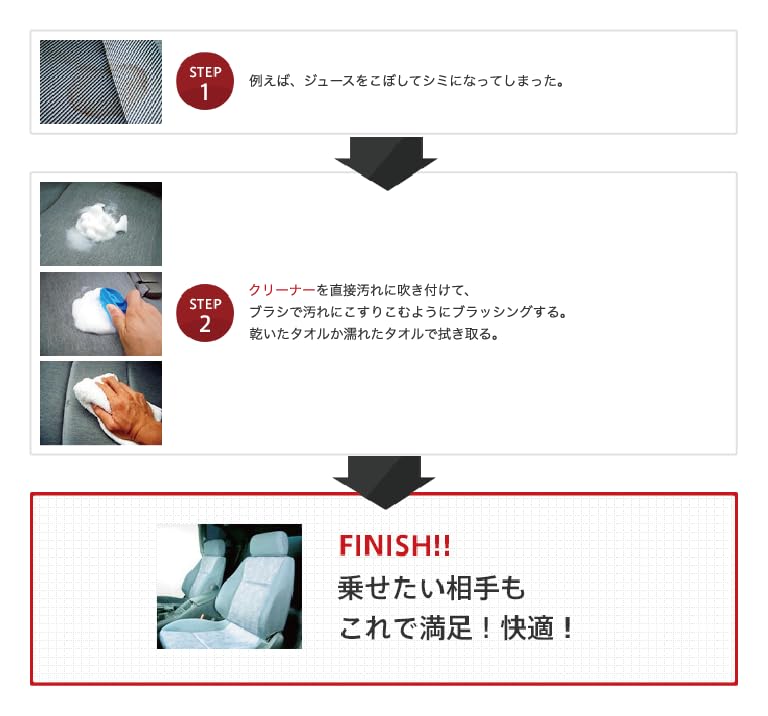 STEP 1

例えば、ジュースをこぼしてシミになってしまった。

STEP 2

クリーナーを直接汚れに吹き付けて、
ブラシで汚れにこすりこむようにブラッシングする。
乾いたタオルか濡れたタオルで拭き取る。

FINISH!!
乗せたい相手も
これで満足！快適！