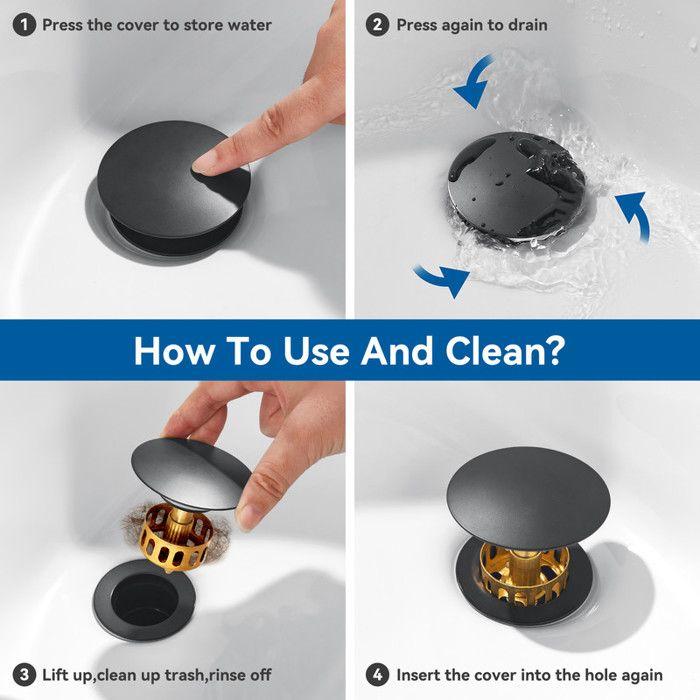 1 Press the cover to store water

2 Press again to drain

How To Use And Clean?

3 Lift up,clean up trash,rinse off

4 Insert the cover into the hole again