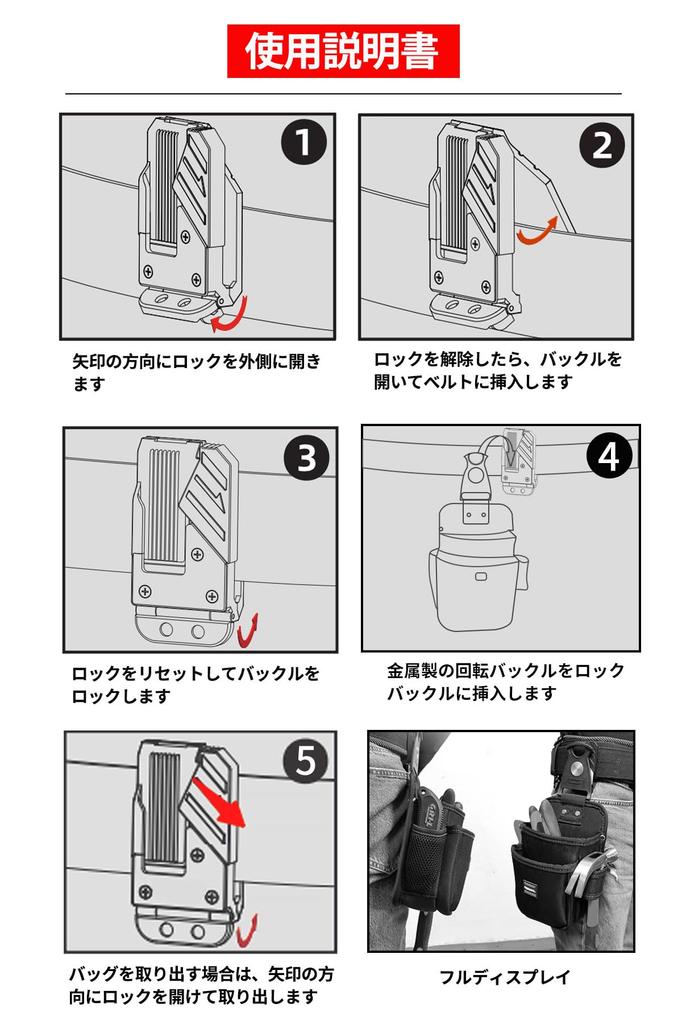 使用説明書

1

矢印の方向にロックを外側に開きます

2

ロックを解除したら、バックルを開いてベルトに挿入します

3

ロックをリセットしてバックルをロックします

4

金属製の回転バックルをロックバックルに挿入します

5

バッグを取り出す場合は、矢印の方向にロックを開けて取り出します

フルディスプレイ