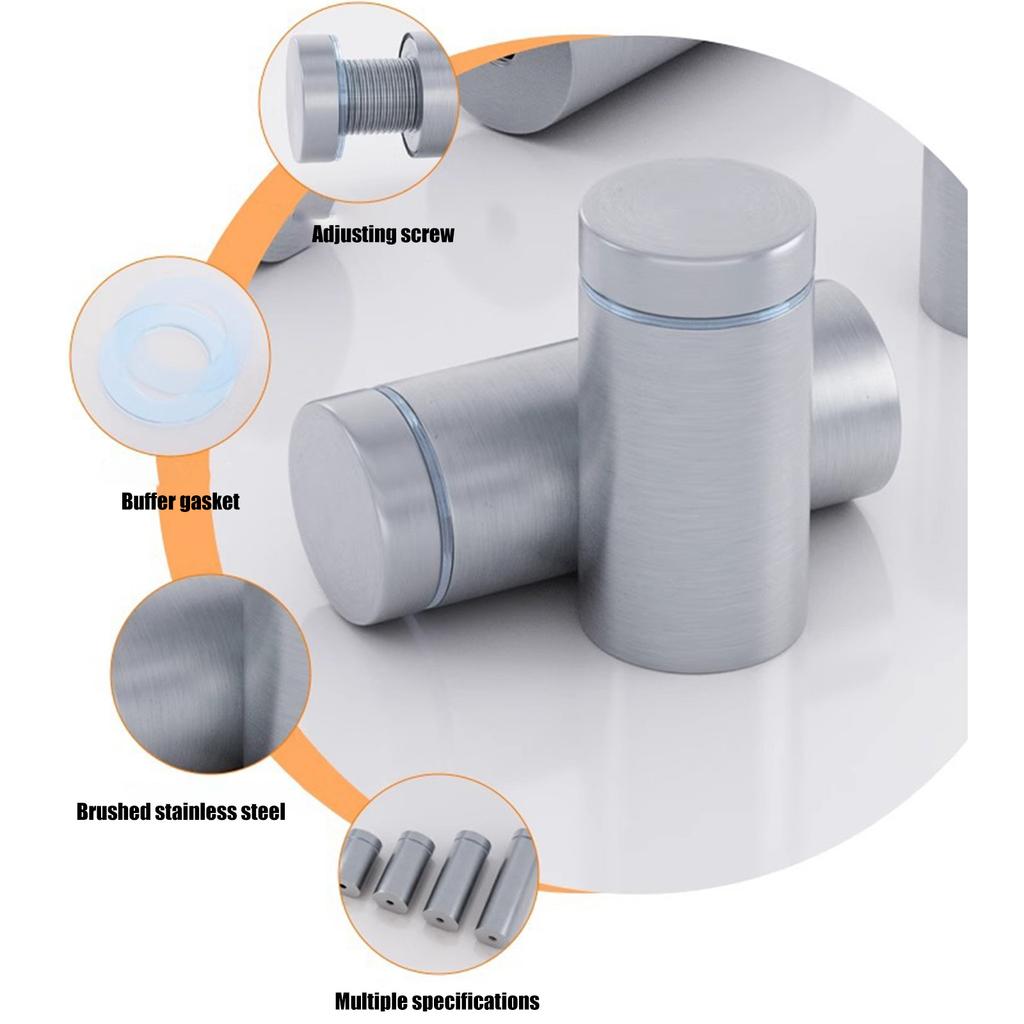 Adjusting screw

Buffer gasket

Brushed stainless steel

Multiple specifications