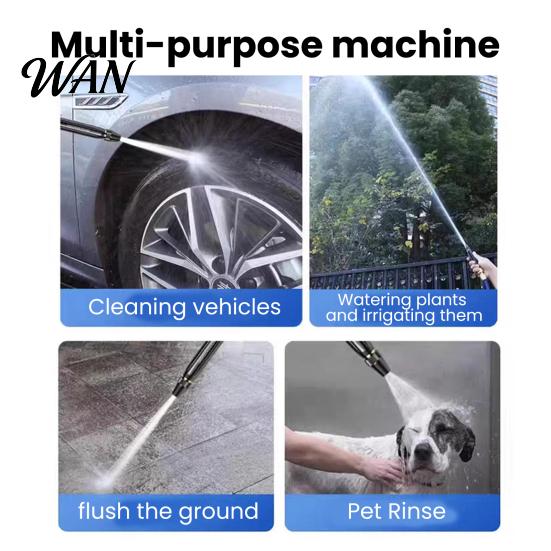 Multi-purpose machine

WAN

Cleaning vehicles

Watering plants and irrigating them

flush the ground

Pet Rinse