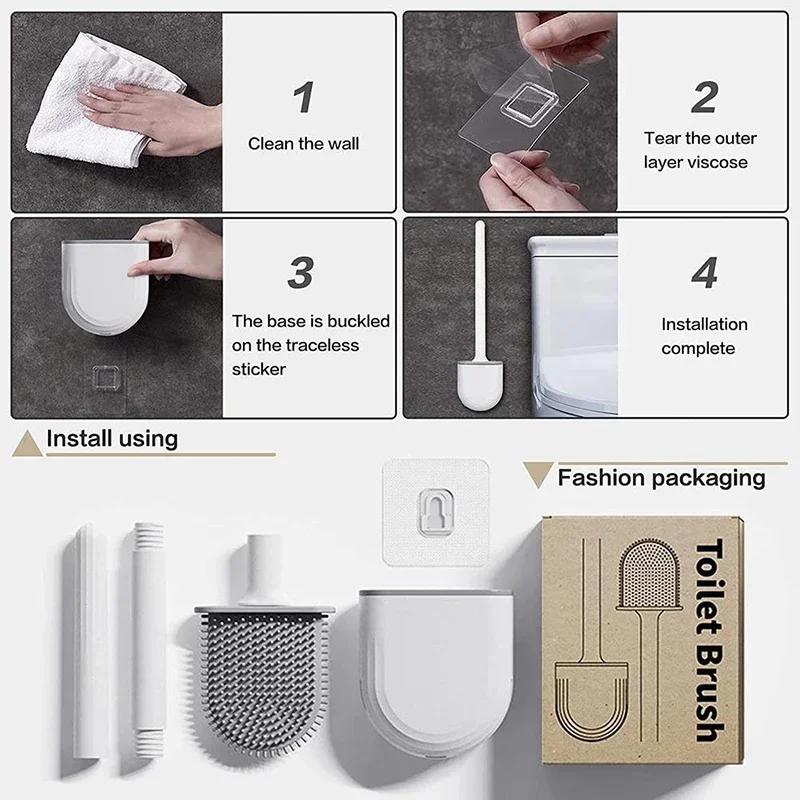 1
Clean the wall

2
Tear the outer layer viscose

3
The base is buckled on the traceless sticker

4
Installation complete

Install using

Fashion packaging

Toilet Brush