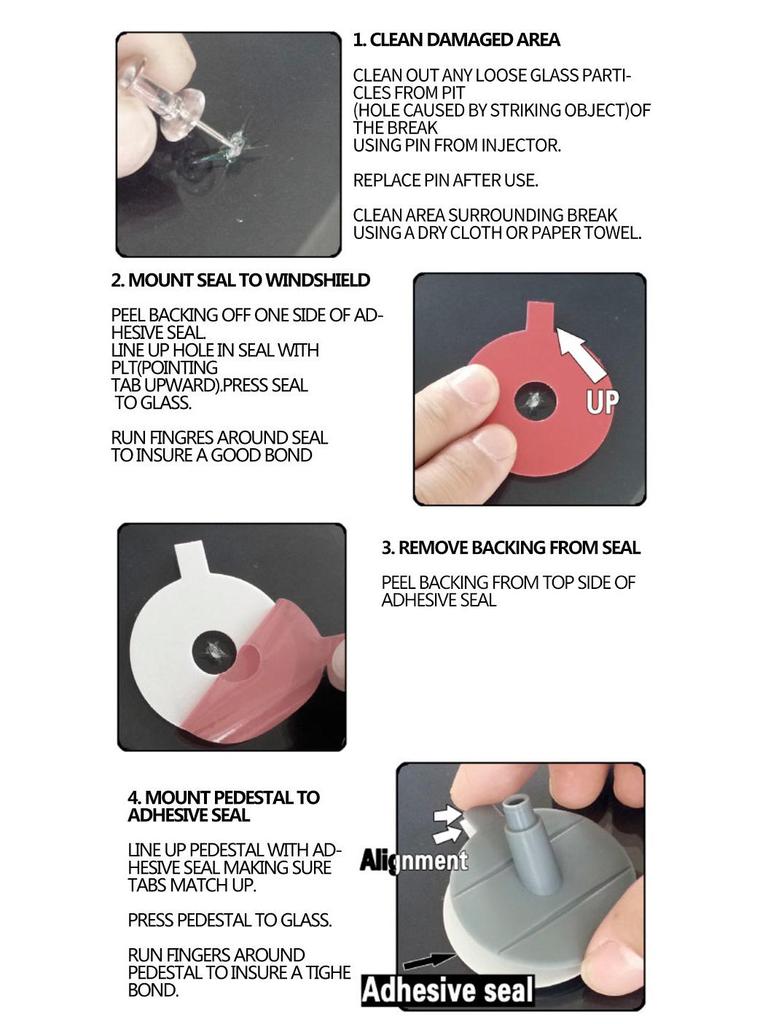 1. CLEAN DAMAGED AREA

CLEAN OUT ANY LOOSE GLASS PARTICLES FROM PIT (HOLE CAUSED BY STRIKING OBJECT)OF THE BREAK USING PIN FROM INJECTOR.

REPLACE PIN AFTER USE.

CLEAN AREA SURROUNDING BREAK USING A DRY CLOTH OR PAPER TOWEL.

2. MOUNT SEAL TO WINDSHIELD

PEEL BACKING OFF ONE SIDE OF ADHESIVE SEAL. LINE UP HOLE IN SEAL WITH PLT(POINTING TAB UPWARD).PRESS SEAL TO GLASS.

RUN FINGRES AROUND SEAL TO INSURE A GOOD BOND

UP

3. REMOVE BACKING FROM SEAL

PEEL BACKING FROM TOP SIDE OF ADHESIVE SEAL

4. MOUNT PEDESTAL TO ADHESIVE SEAL

LINE UP PEDESTAL WITH ADHESIVE SEAL MAKING SURE TABS MATCH UP.

PRESS PEDESTAL TO GLASS.

RUN FINGERS AROUND PEDESTAL TO INSURE A TIGHE BOND.

Alignment

Adhesive seal