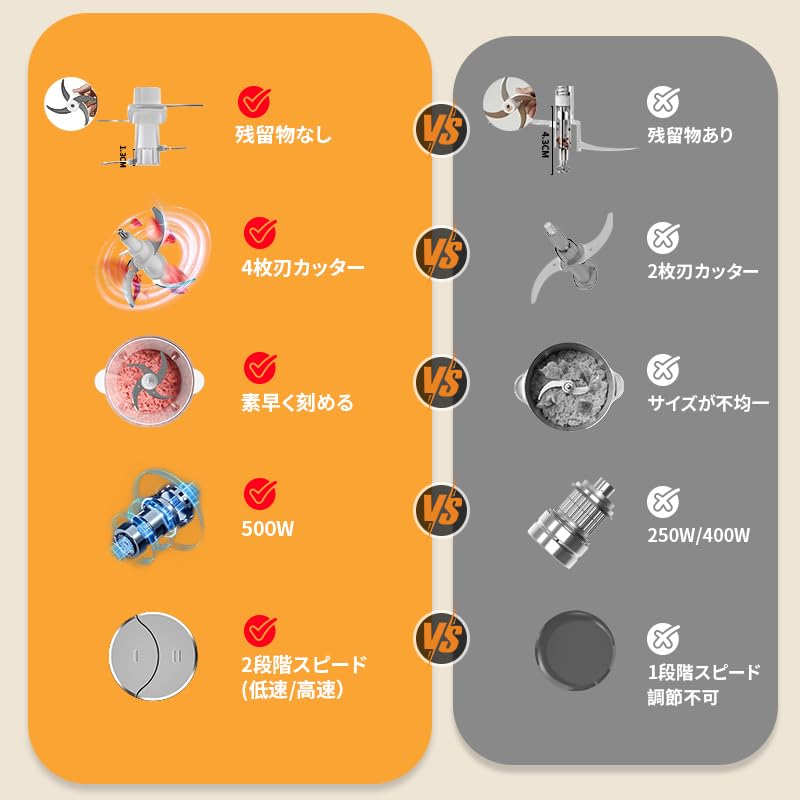 1.3CM

残留物なし

VS

4.3CM

残留物あり

4枚刃カッター

VS

2枚刃カッター

素早く刻める

VS

サイズが不均一

500W

VS

250W/400W

2段階スピード
(低速/高速)

VS

1段階スピード
調節不可