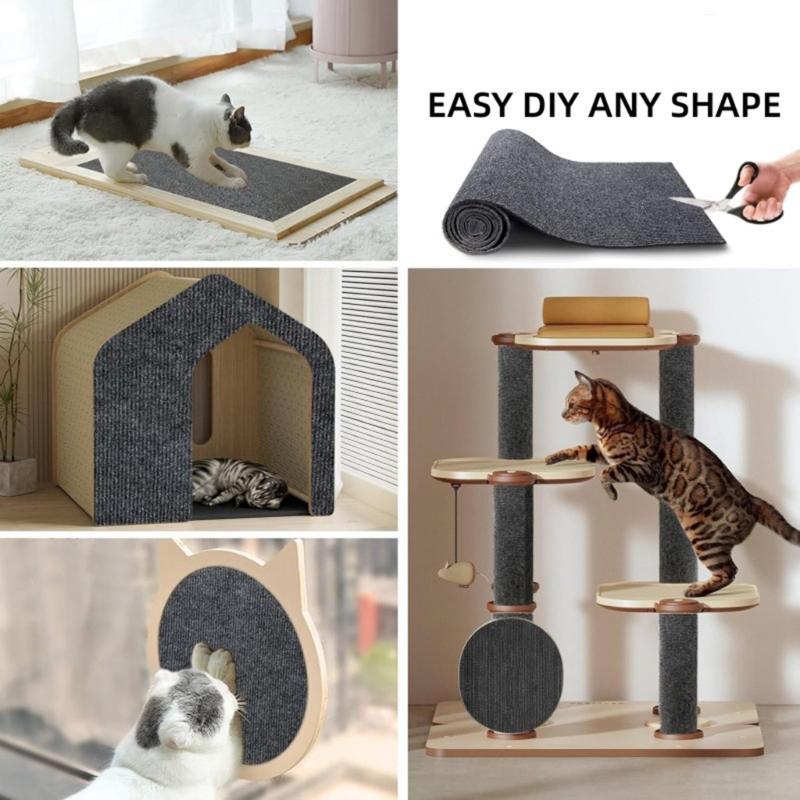 EASY DIY ANY SHAPE