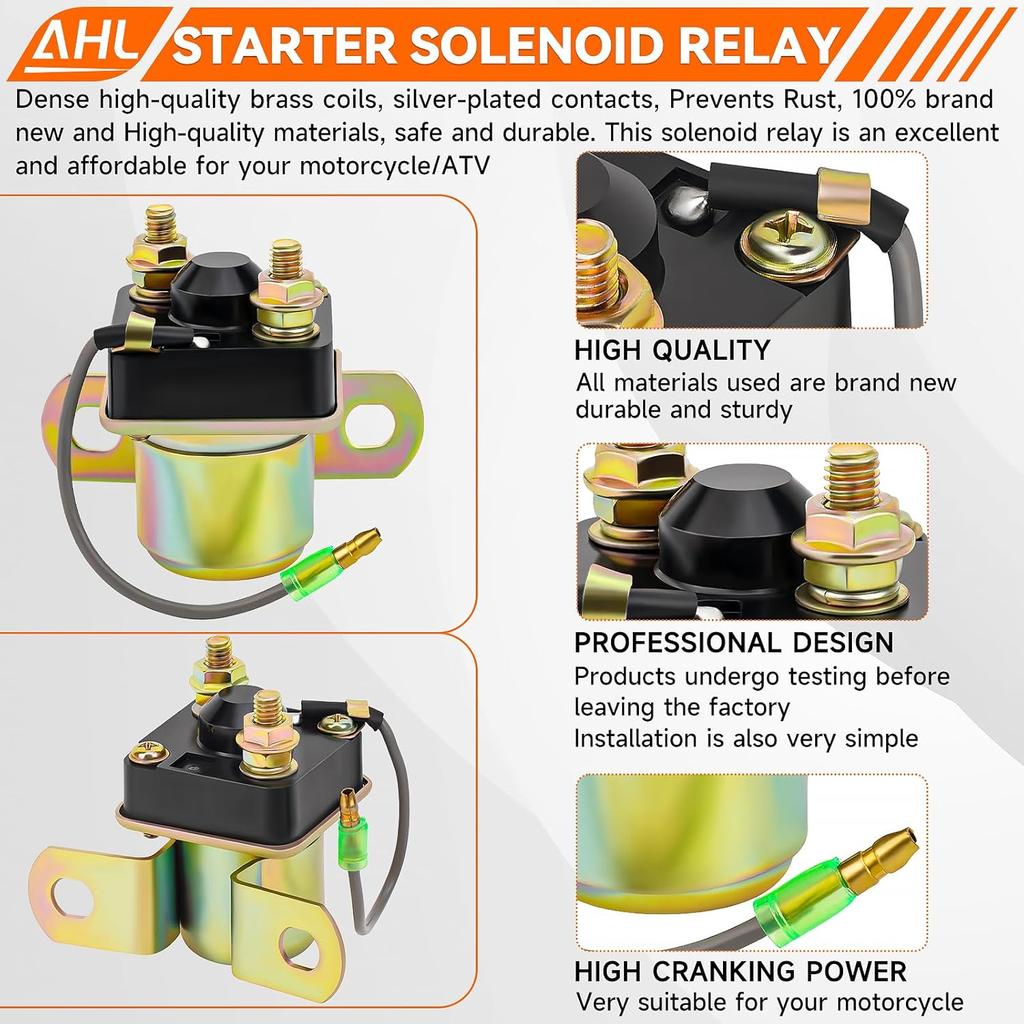 AHL STARTER SOLENOID RELAY

Dense high-quality brass coils, silver-plated contacts, Prevents Rust, 100% brand new and High-quality materials, safe and durable. This solenoid relay is an excellent and affordable for your motorcycle/ATV

HIGH QUALITY
All materials used are brand new durable and sturdy

PROFESSIONAL DESIGN
Products undergo testing before leaving the factory
Installation is also very simple

HIGH CRANKING POWER
Very suitable for your motorcycle