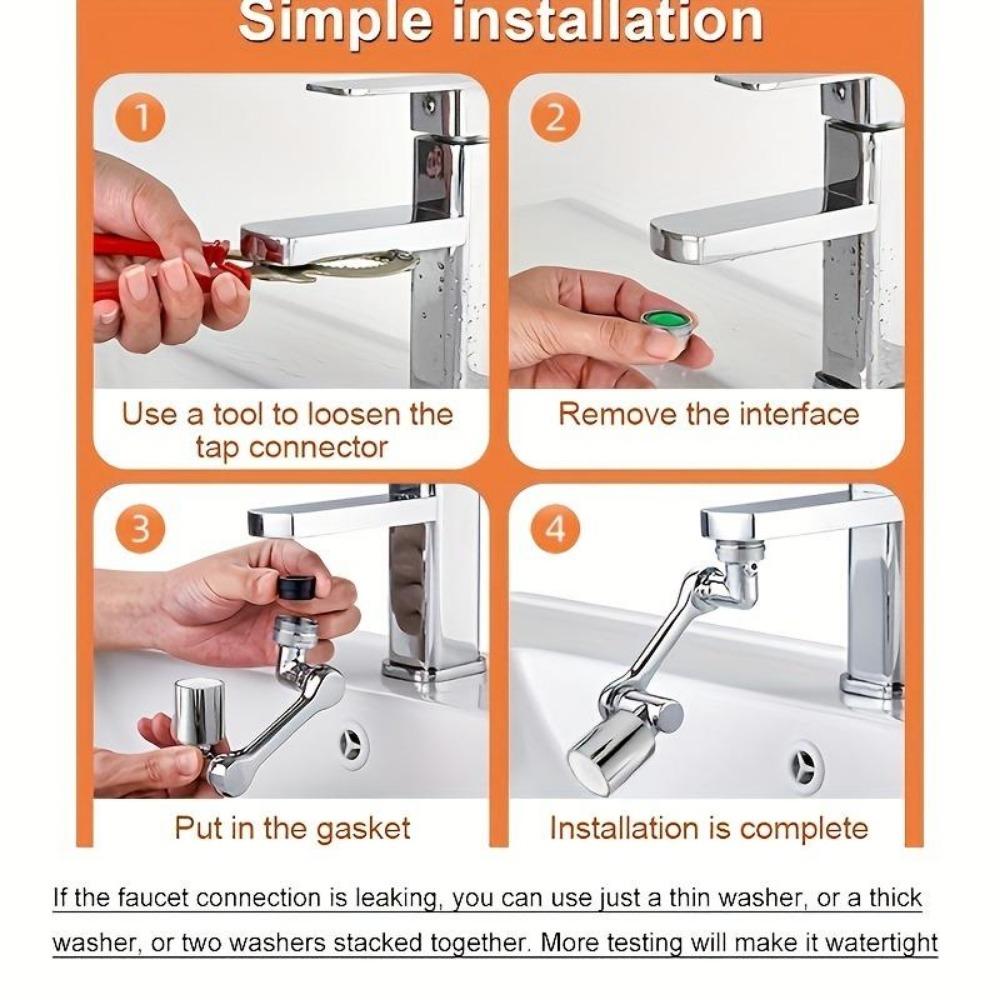 Simple installation

1

Use a tool to loosen the tap connector

2

Remove the interface

3

Put in the gasket

4

Installation is complete

If the faucet connection is leaking, you can use just a thin washer, or a thick washer, or two washers stacked together. More testing will make it watertight