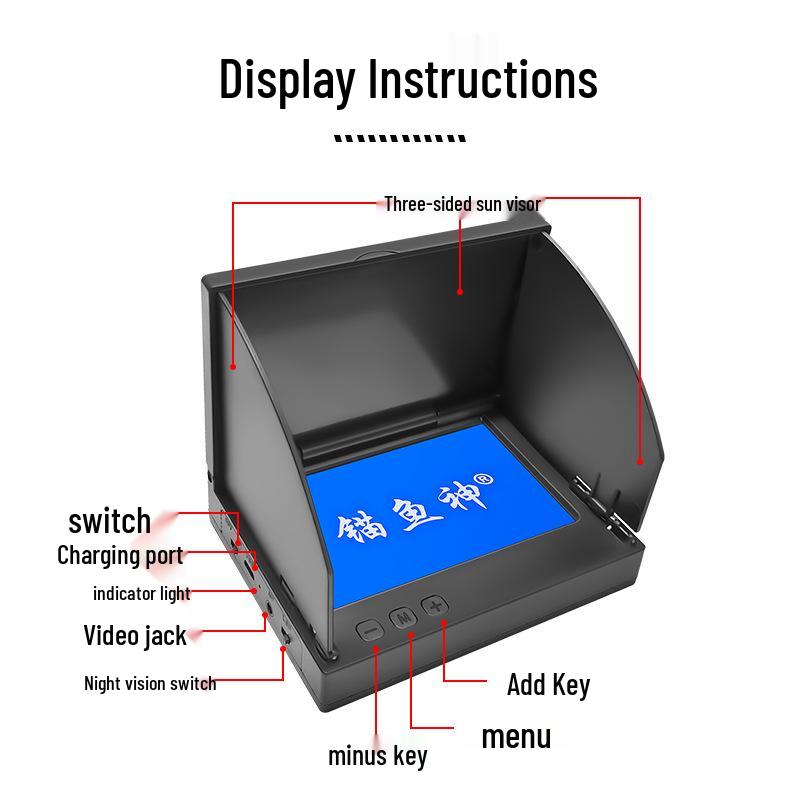 Display Instructions

Three-sided sun visor

锚鱼神®

switch

Charging port

indicator light

Video jack

Night vision switch

−

M

+

Add Key

menu

minus key