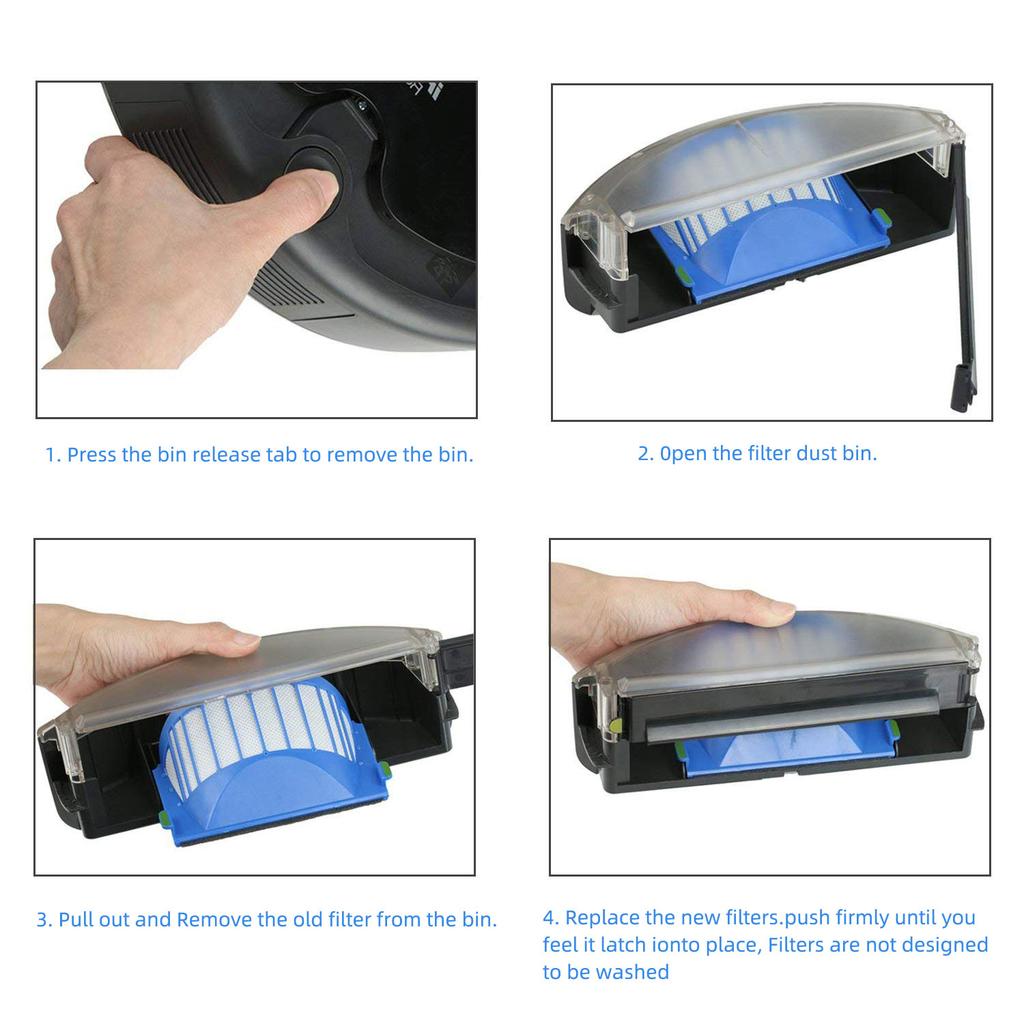 1. Press the bin release tab to remove the bin.

2. 0pen the filter dust bin.

3. Pull out and Remove the old filter from the bin.

4. Replace the new filters.push firmly until you feel it latch ionto place, Filters are not designed to be washed