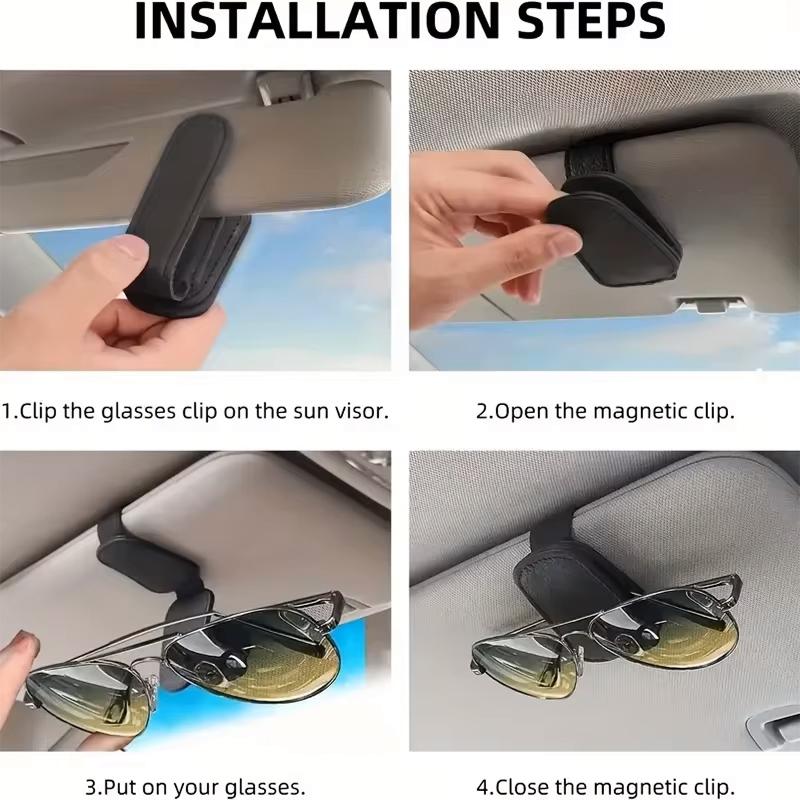 INSTALLATION STEPS

1.Clip the glasses clip on the sun visor.

2.Open the magnetic clip.

3.Put on your glasses.

4.Close the magnetic clip.