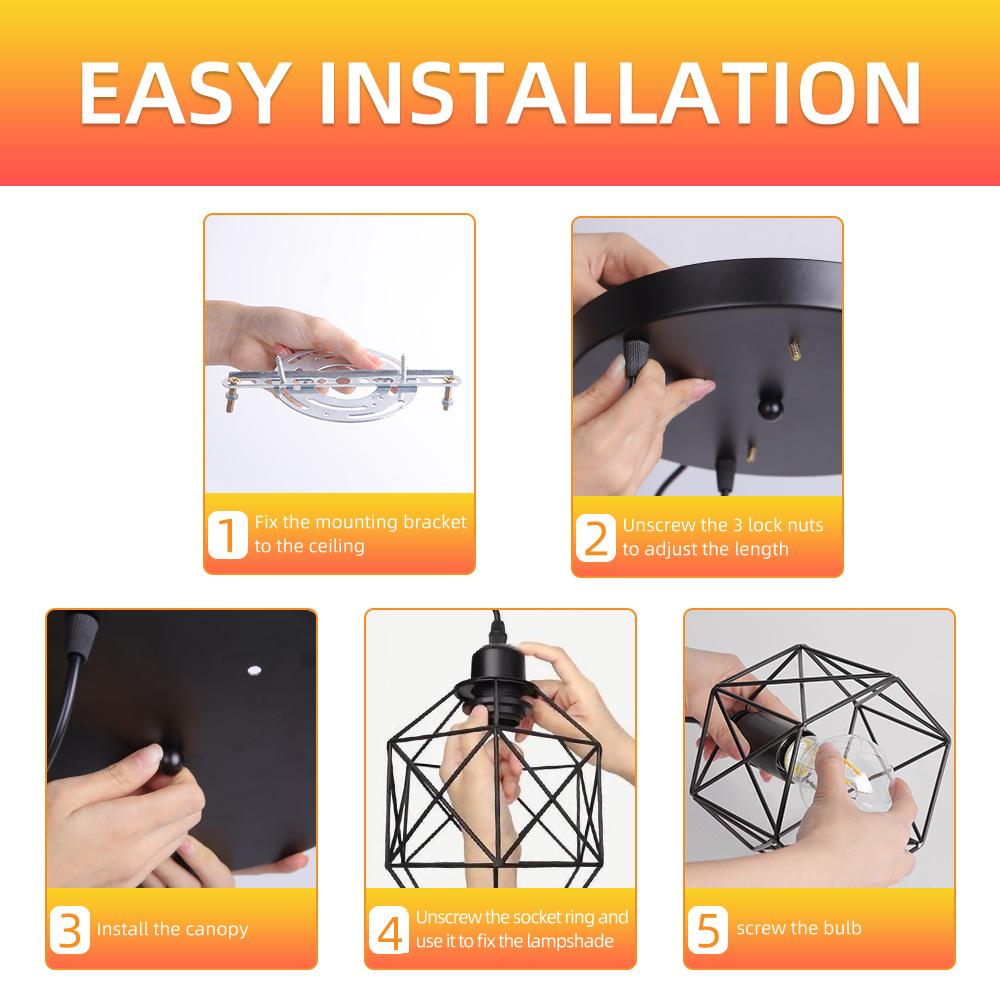 EASY INSTALLATION

1 Fix the mounting bracket to the ceiling

2 Unscrew the 3 lock nuts to adjust the length

3 Install the canopy

4 Unscrew the socket ring and use it to fix the lampshade

5 screw the bulb