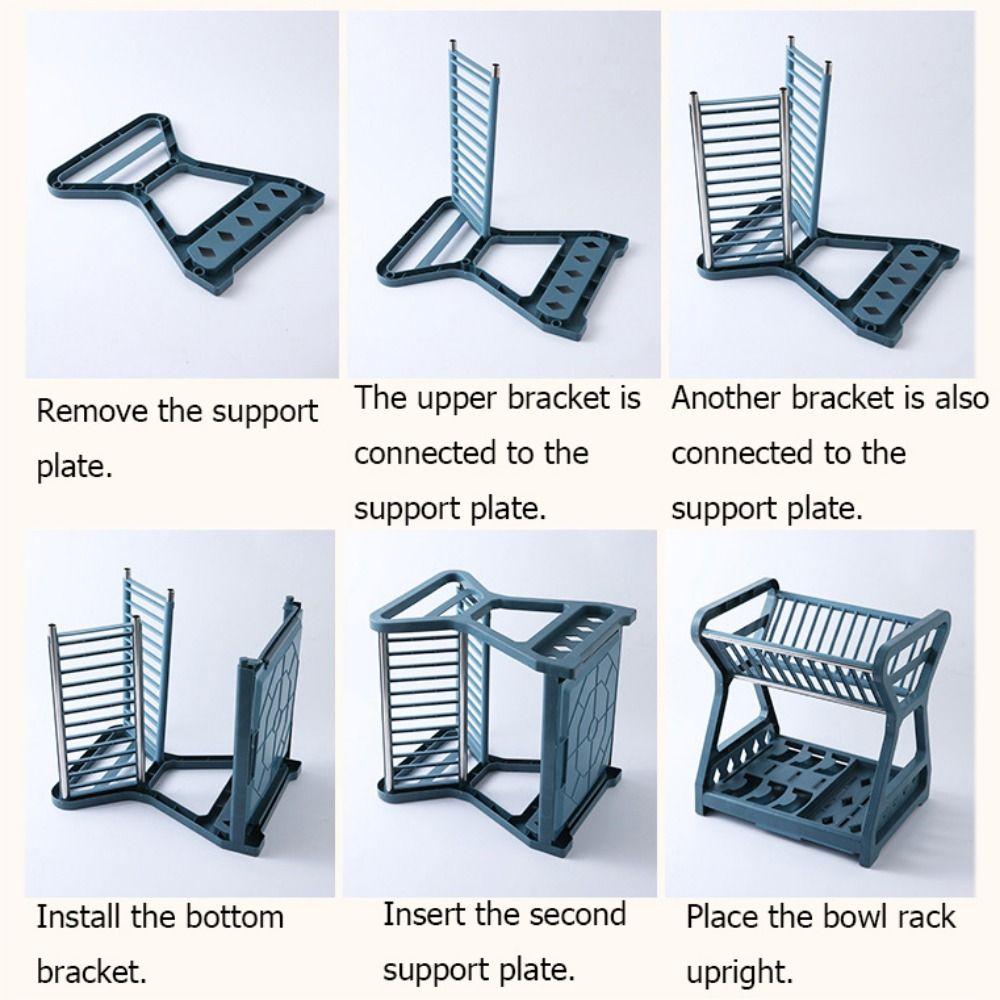 Remove the support plate.

The upper bracket is connected to the support plate.

Another bracket is also connected to the support plate.

Install the bottom bracket.

Insert the second support plate.

Place the bowl rack upright.