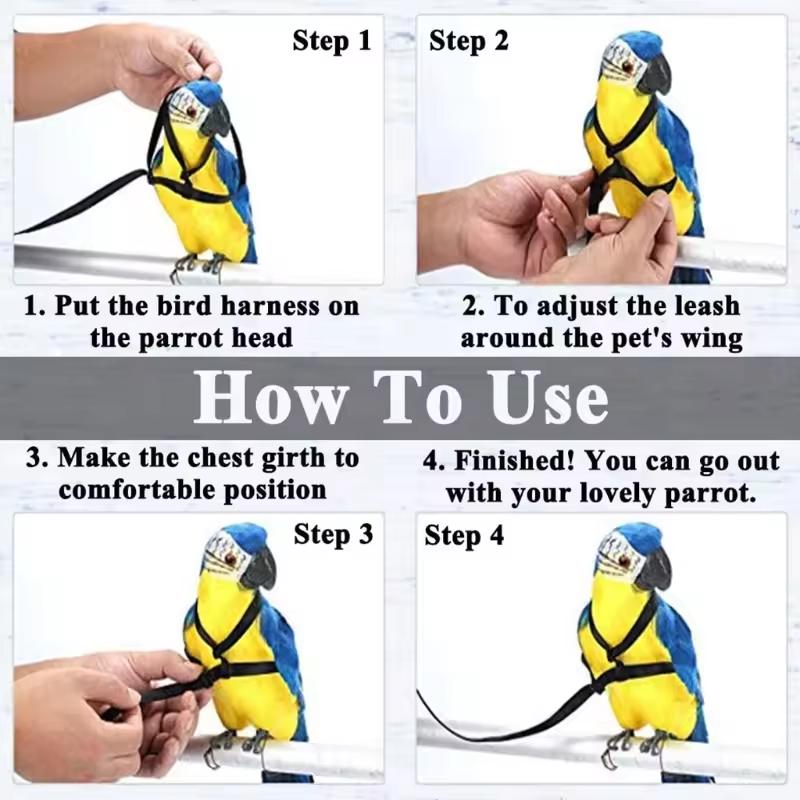 Step 1

Step 2

1. Put the bird harness on the parrot head

2. To adjust the leash around the pet's wing

How To Use

3. Make the chest girth to comfortable position

4. Finished! You can go out with your lovely parrot.

Step 3

Step 4