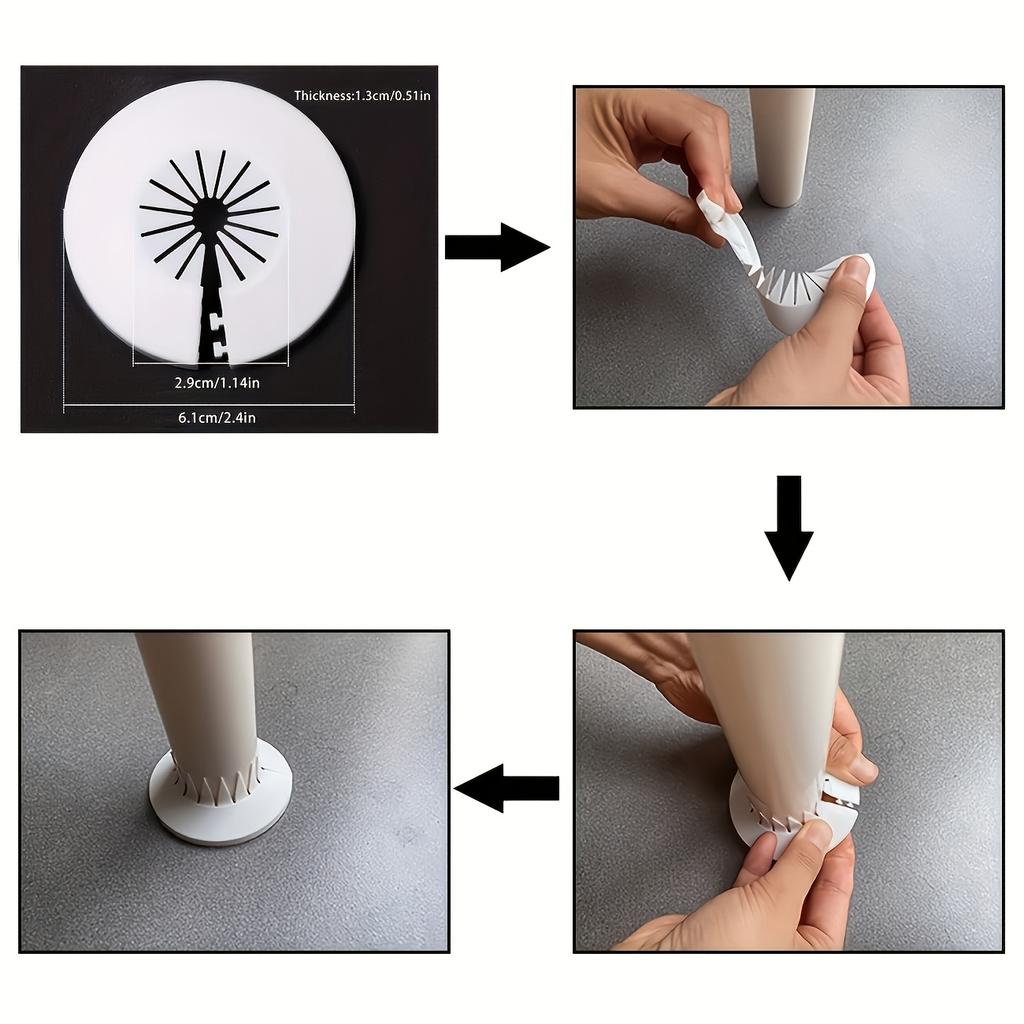 Thickness:1.3cm/0.51in

2.9cm/1.14in

6.1cm/2.4in