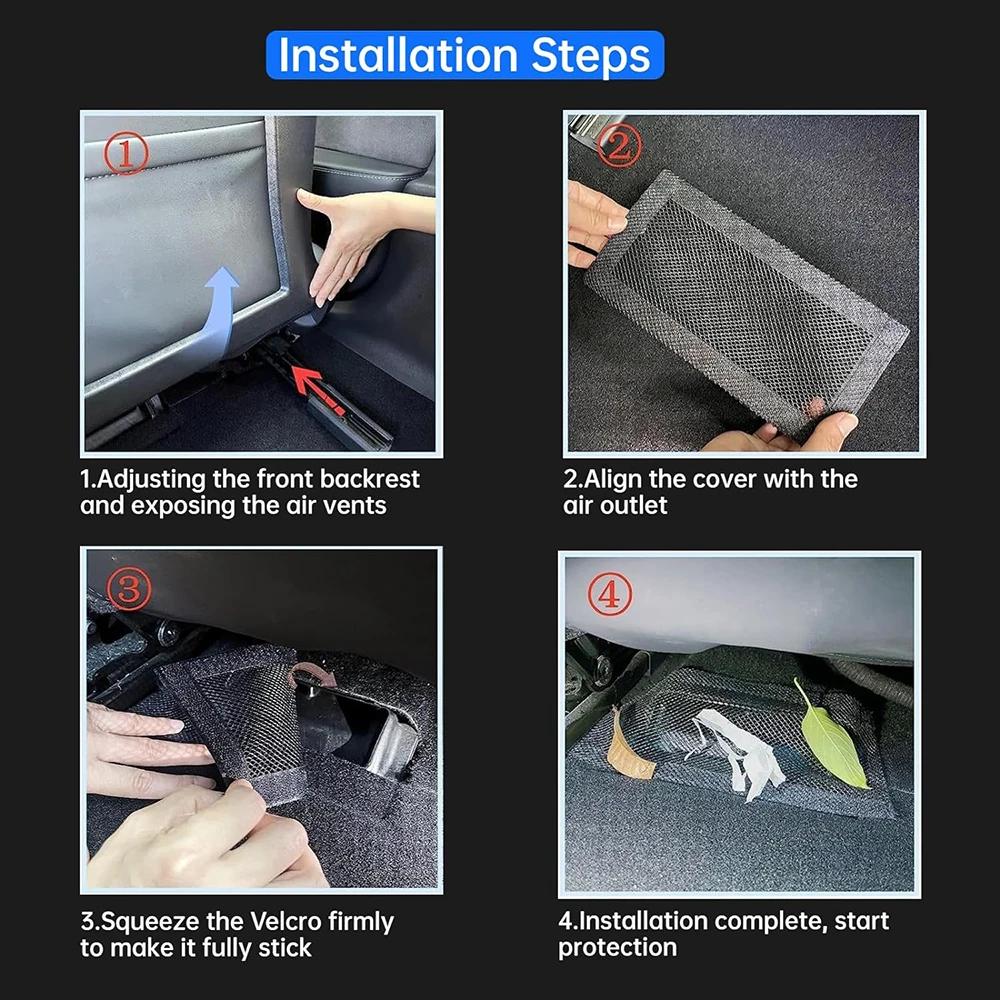 Installation Steps

①

1.Adjusting the front backrest and exposing the air vents

②

2.Align the cover with the air outlet

③

3.Squeeze the Velcro firmly to make it fully stick

④

4.Installation complete, start protection