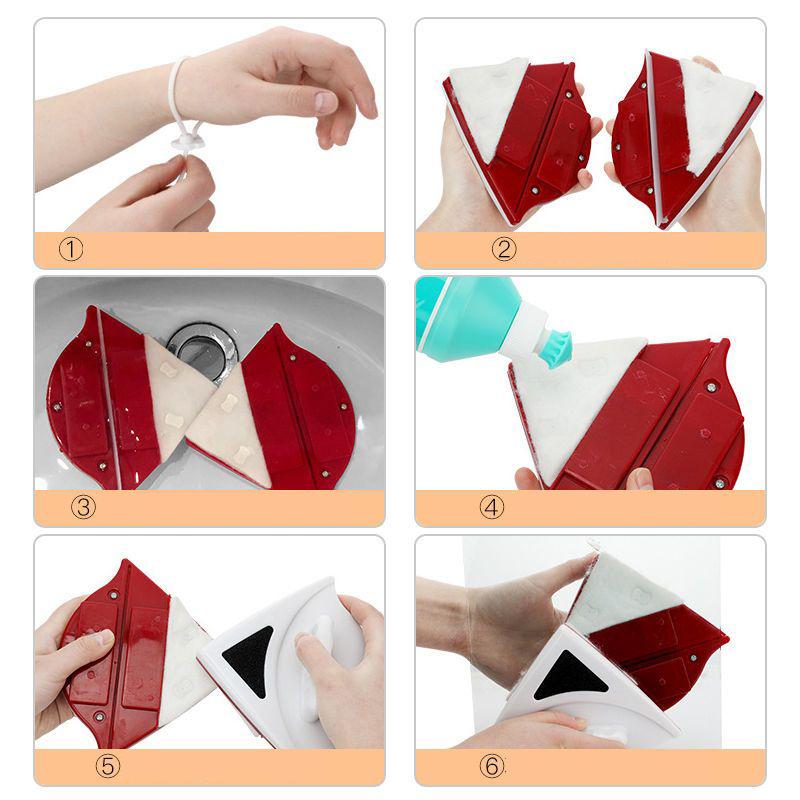 ①

②

③

④

⑤

⑥