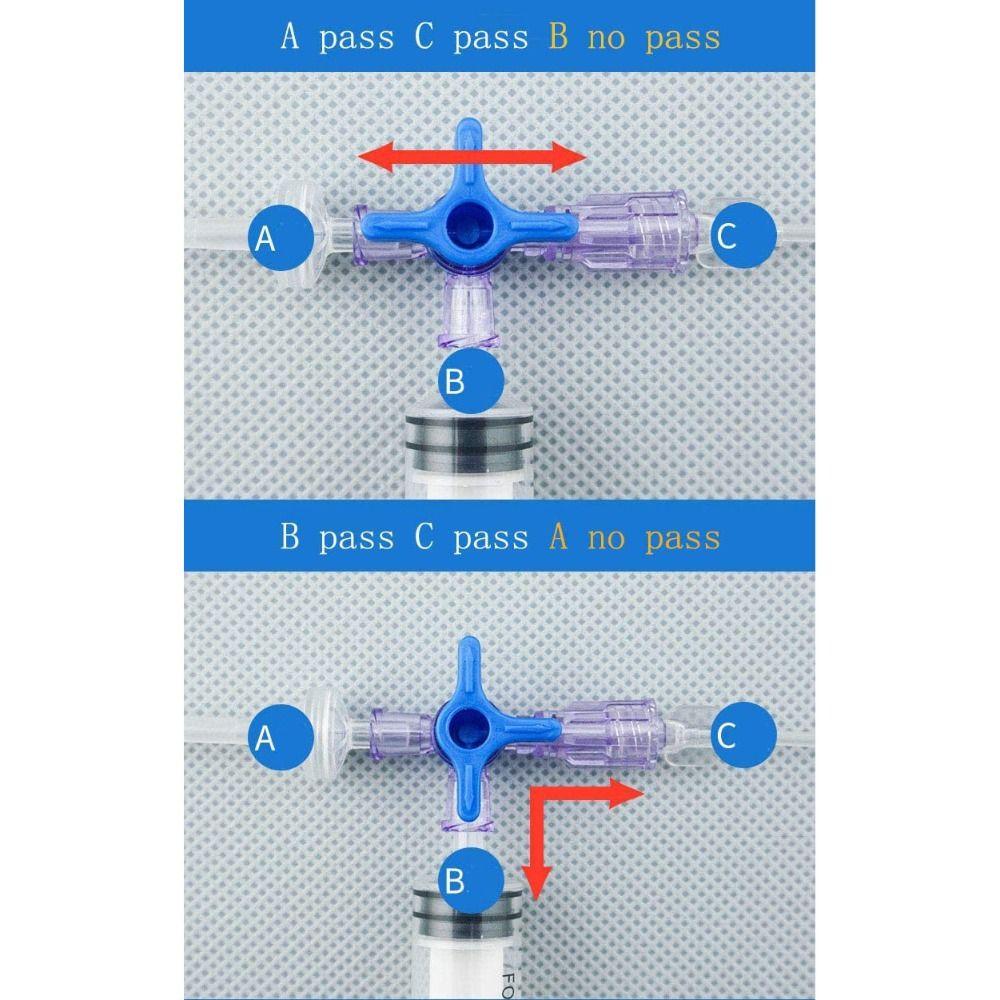 A pass C pass B no pass

A

C

B

B pass C pass A no pass

A

C

B

FO