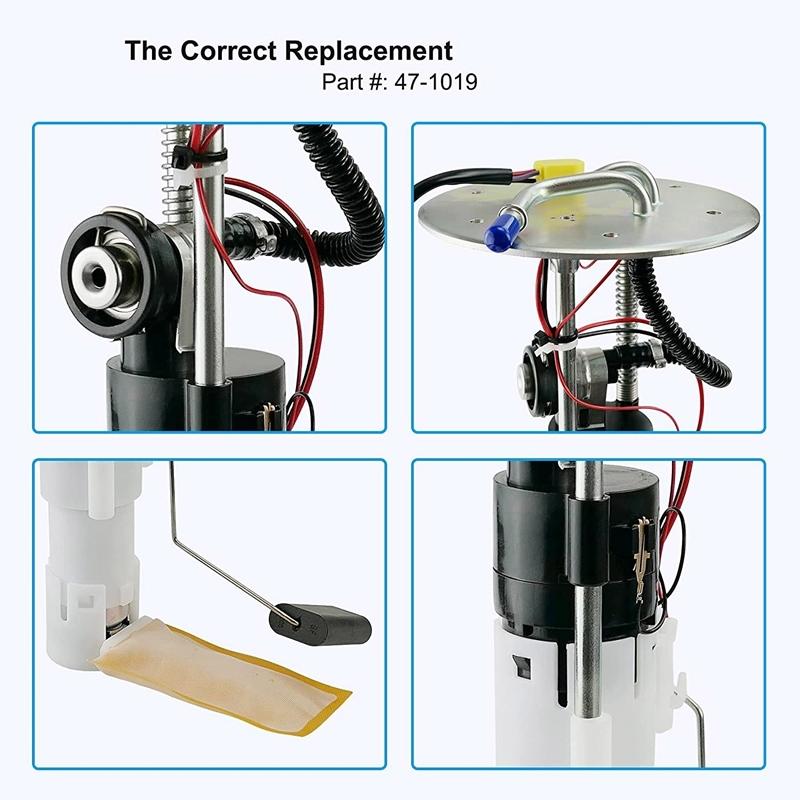 The Correct Replacement
Part #: 47-1019