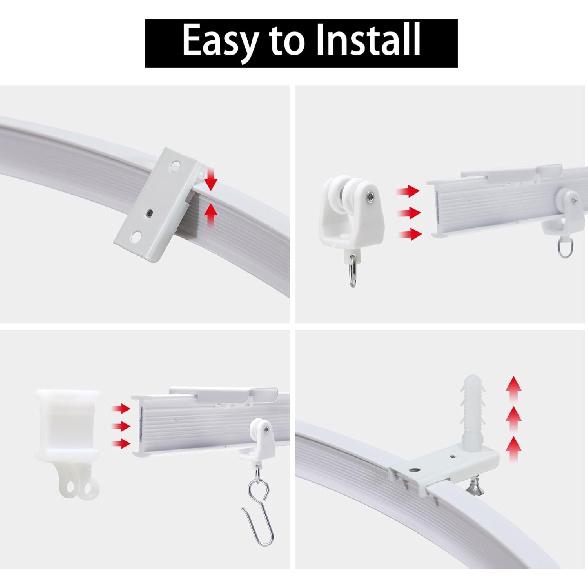 Easy to Install