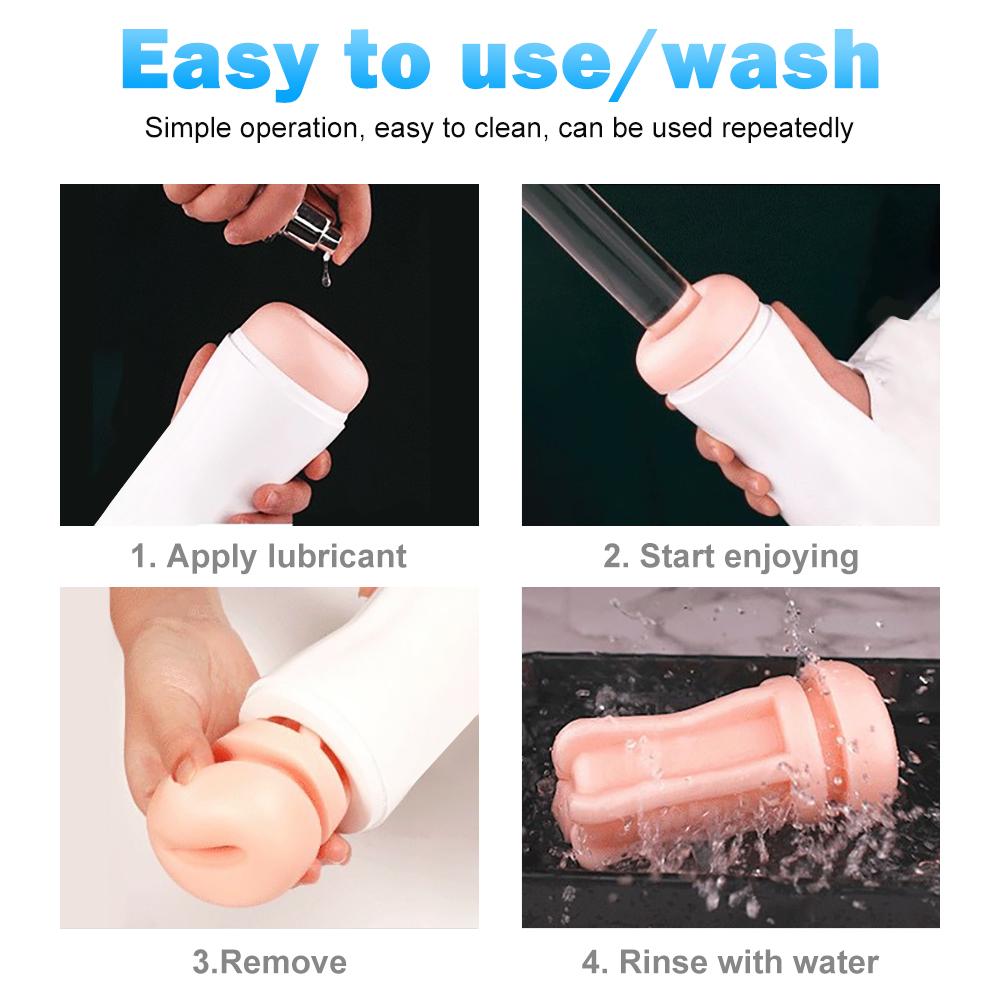 Easy to use/wash

Simple operation, easy to clean, can be used repeatedly

1. Apply lubricant

2. Start enjoying

3.Remove

4. Rinse with water