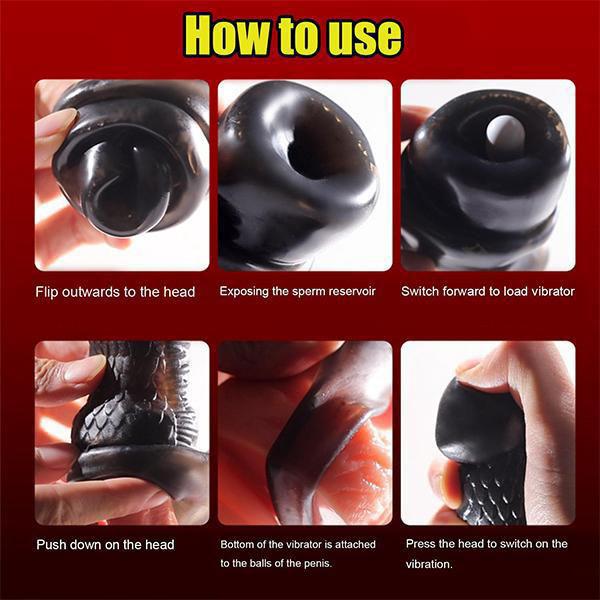 How to use

Flip outwards to the head

Exposing the sperm reservoir

Switch forward to load vibrator

Push down on the head

Bottom of the vibrator is attached to the balls of the penis.

Press the head to switch on the vibration.