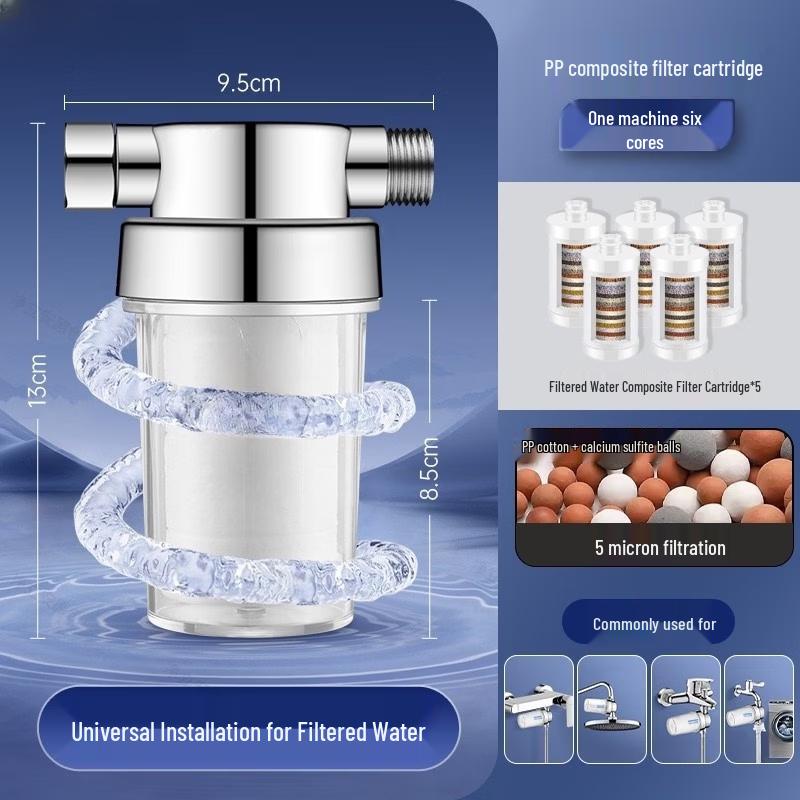 9.5cm

13cm

8.5cm

Universal Installation for Filtered Water

PP composite filter cartridge

One machine six cores

Filtered Water Composite Filter Cartridge*5

PP cotton + calcium sulfite balls

5 micron filtration

Commonly used for