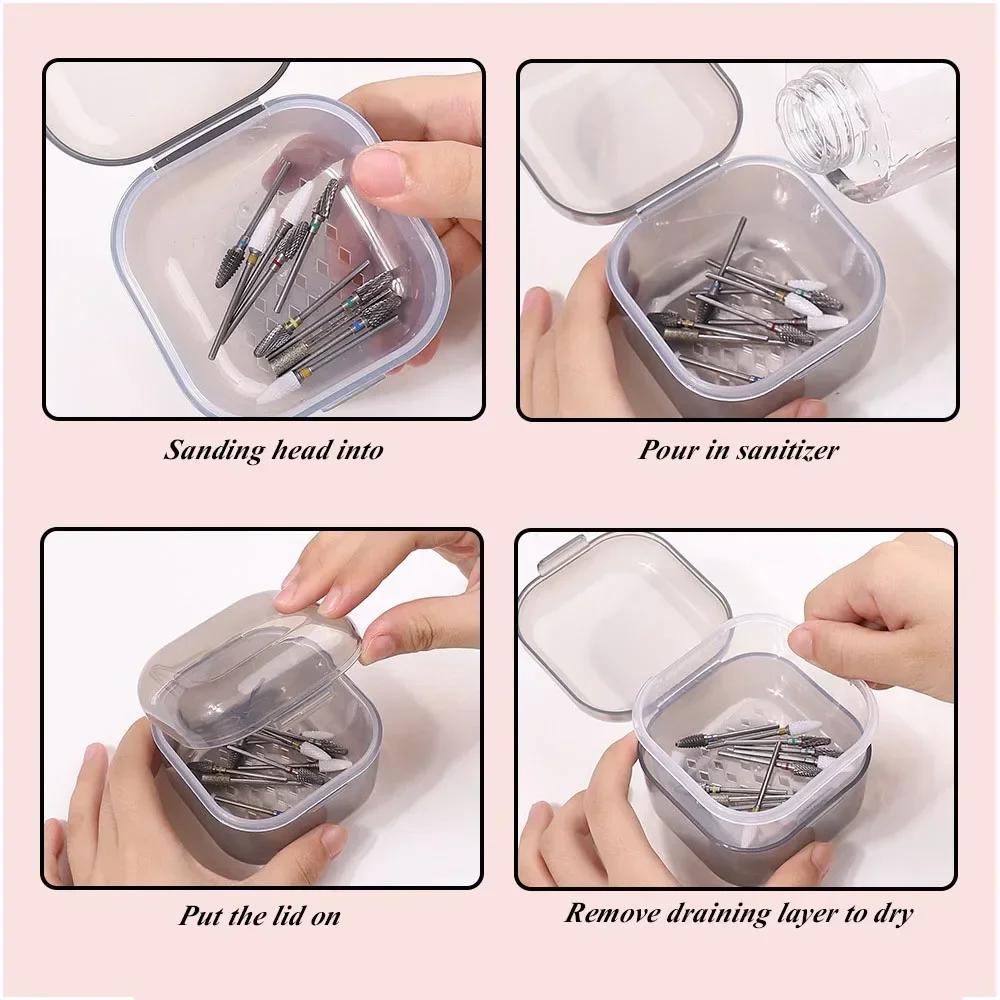 Sanding head into

Pour in sanitizer

Put the lid on

Remove draining layer to dry