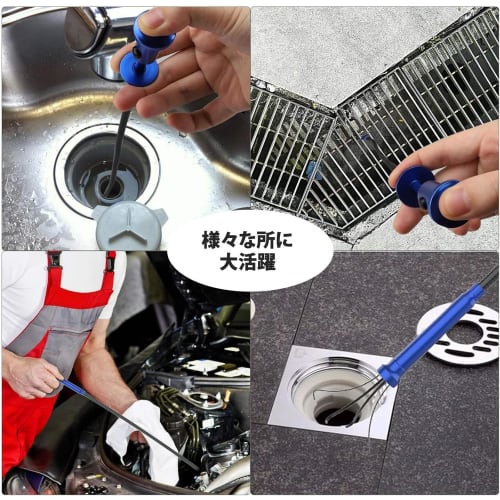 様々な所に
大活躍