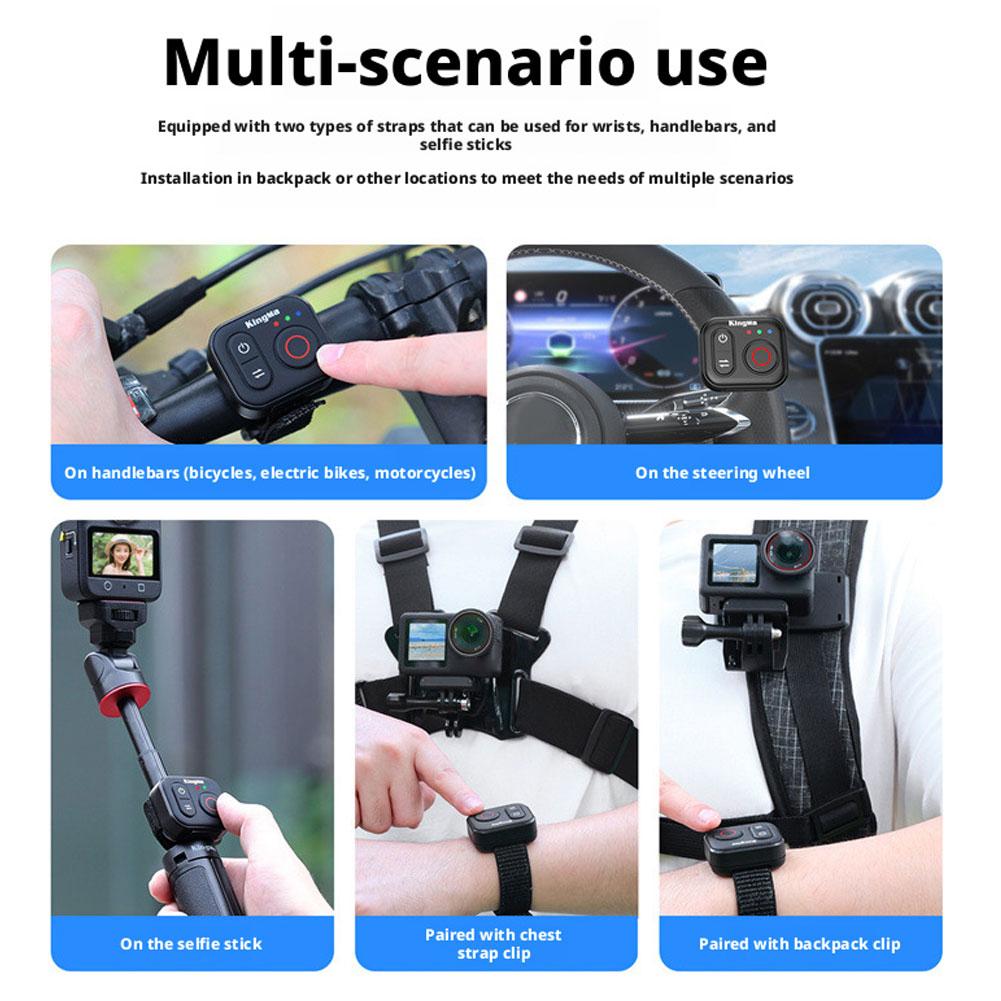 Multi-scenario use

Equipped with two types of straps that can be used for wrists, handlebars, and selfie sticks

Installation in backpack or other locations to meet the needs of multiple scenarios

KingMa

On handlebars (bicycles, electric bikes, motorcycles)

KingMa

On the steering wheel

On the selfie stick

Paired with chest strap clip

Paired with backpack clip