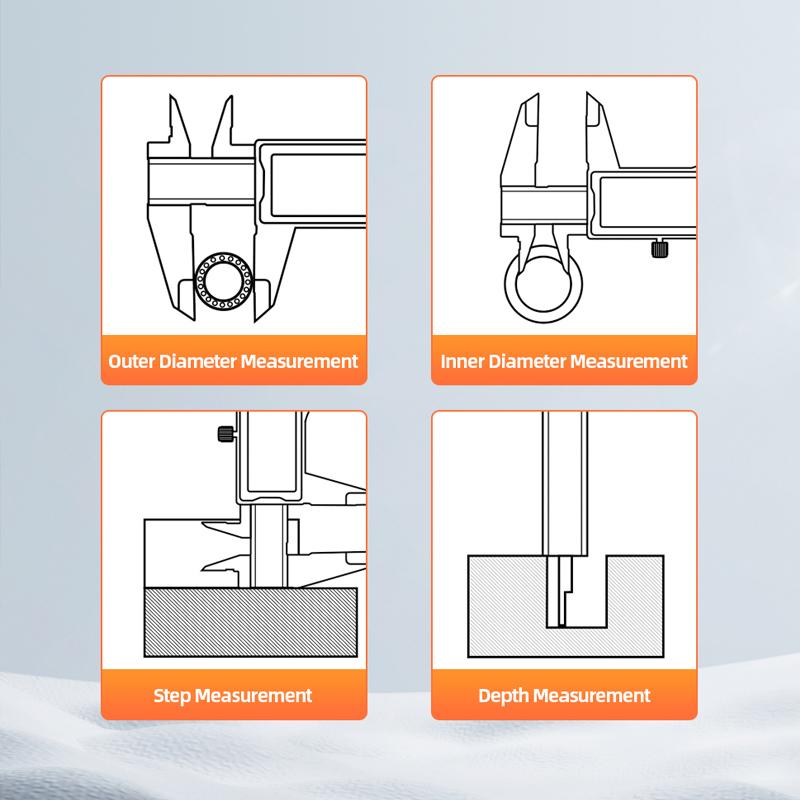 Outer Diameter Measurement

Inner Diameter Measurement

Step Measurement

Depth Measurement