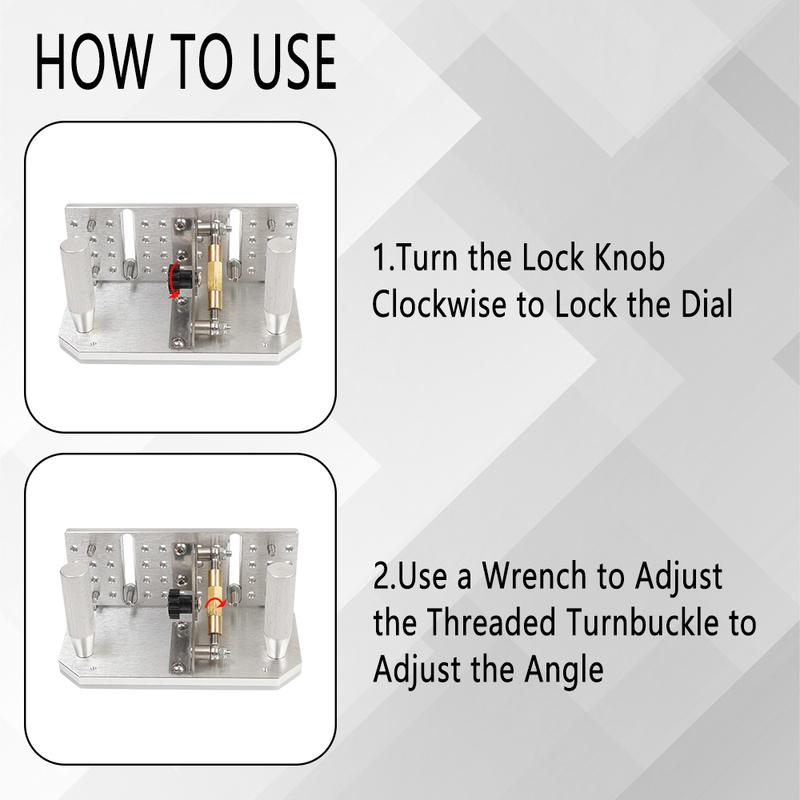 HOW TO USE

1.Turn the Lock Knob Clockwise to Lock the Dial

2.Use a Wrench to Adjust the Threaded Turnbuckle to Adjust the Angle