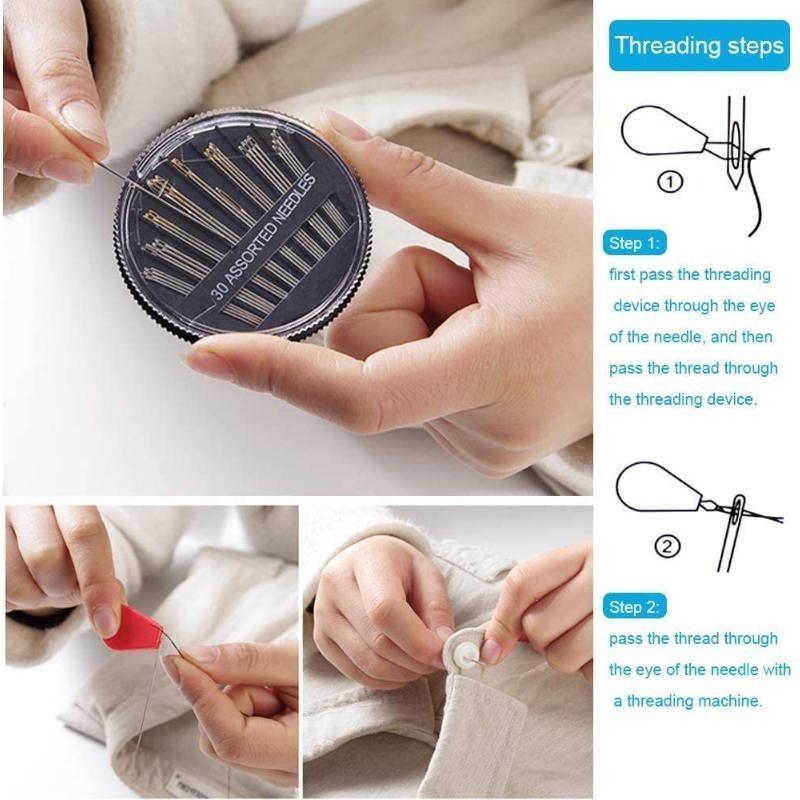 30 ASSORTED NEEDLES

Threading steps

①

Step 1:
first pass the threading device through the eye of the needle, and then pass the thread through the threading device.

②

Step 2:
pass the thread through the eye of the needle with a threading machine.