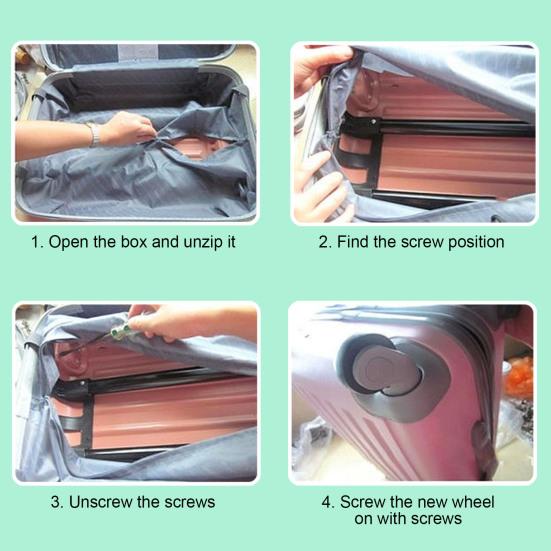 1. Open the box and unzip it

2. Find the screw position

3. Unscrew the screws

4. Screw the new wheel on with screws