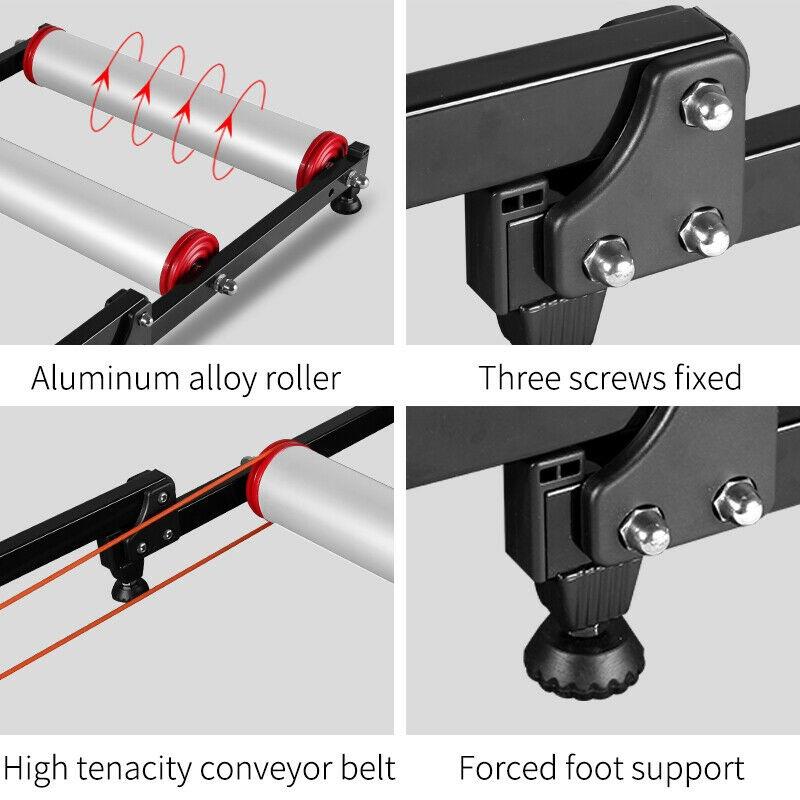 Aluminum alloy roller

Three screws fixed

High tenacity conveyor belt

Forced foot support