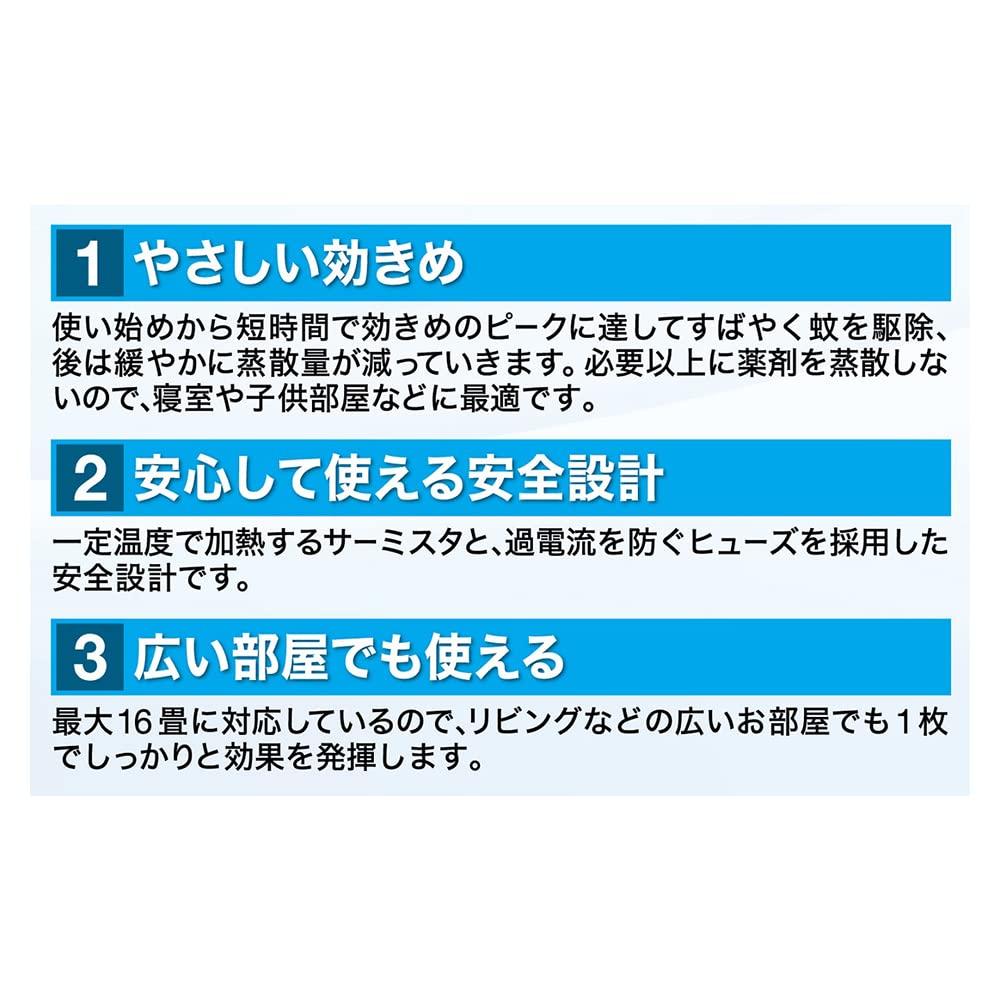 1 やさしい効きめ

使い始めから短時間で効きめのピークに達してすばやく蚊を駆除、後は緩やかに蒸散量が減っていきます。必要以上に薬剤を蒸散しないので、寝室や子供部屋などに最適です。

2 安心して使える安全設計

一定温度で加熱するサーミスタと、過電流を防ぐヒューズを採用した安全設計です。

3 広い部屋でも使える

最大16畳に対応しているので、リビングなどの広いお部屋でも1枚でしっかりと効果を発揮します。