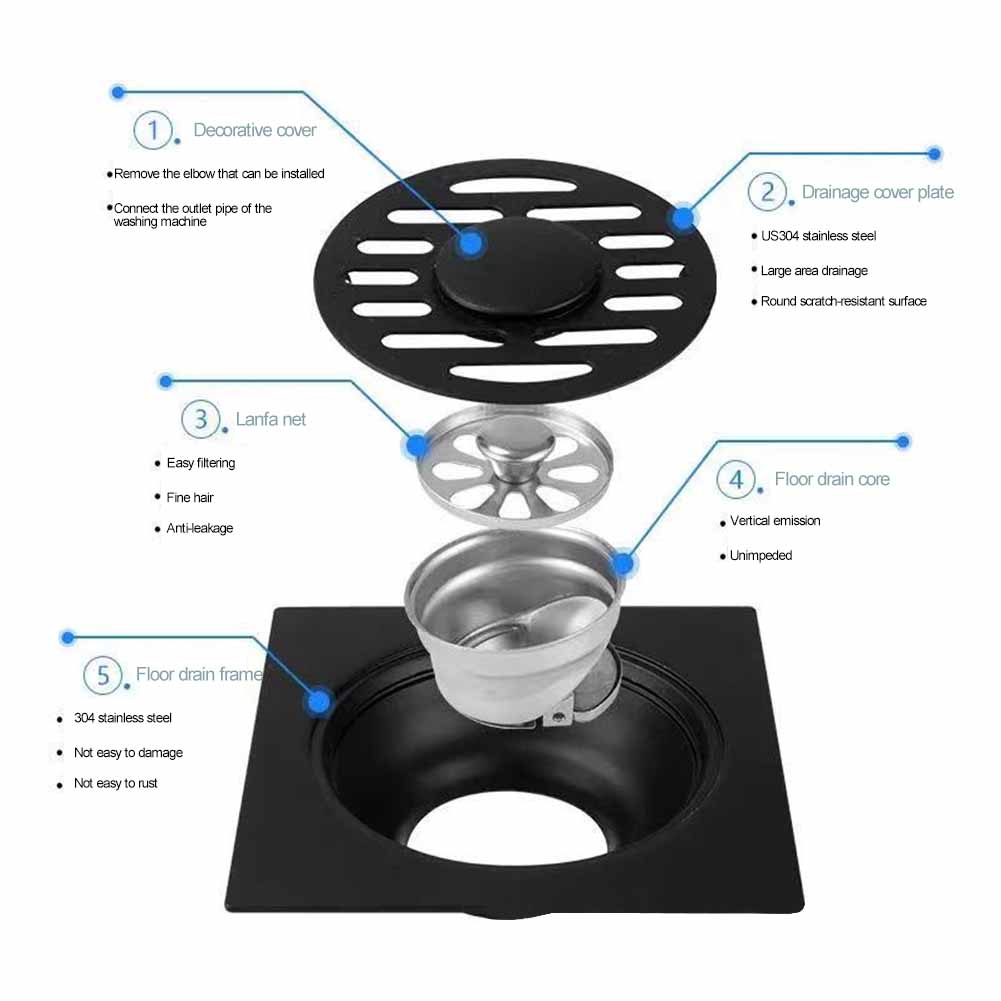 1. Decorative cover

• Remove the elbow that can be installed

• Connect the outlet pipe of the washing machine

2. Drainage cover plate

• US304 stainless steel

• Large area drainage

• Round scratch-resistant surface

3. Lanfa net

• Easy filtering

• Fine hair

• Anti-leakage

4. Floor drain core

• Vertical emission

• Unimpeded

5. Floor drain frame

• 304 stainless steel

• Not easy to damage

• Not easy to rust