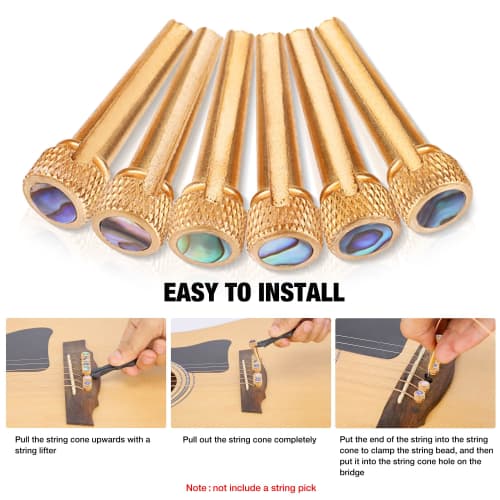 EASY TO INSTALL

Pull the string cone upwards with a string lifter

Pull out the string cone completely

Put the end of the string into the string cone to clamp the string bead, and then put it into the string cone hole on the bridge

Note : not include a string pick