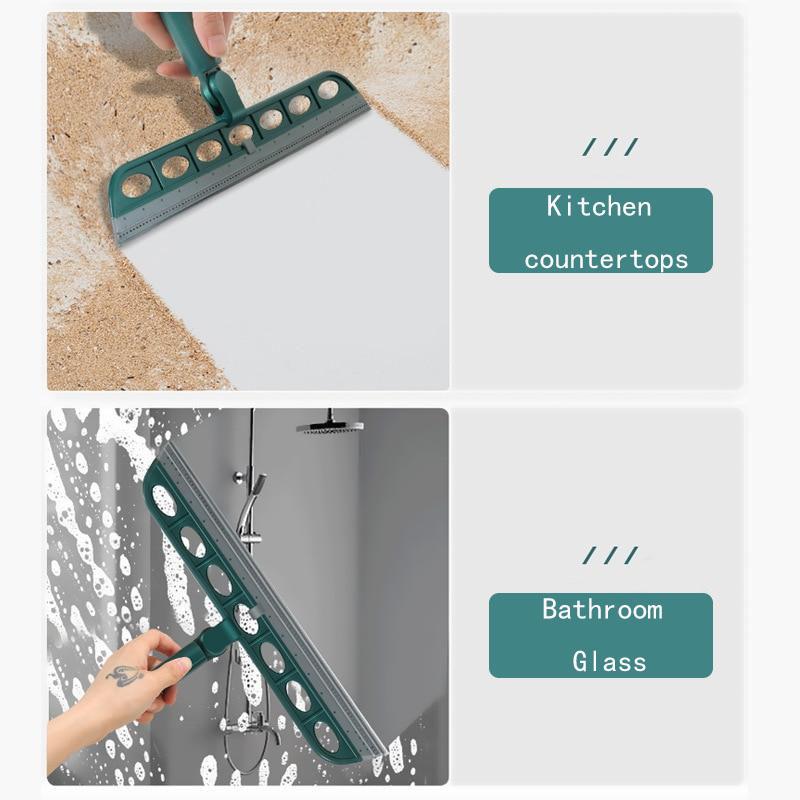 ///

Kitchen countertops

///

Bathroom Glass